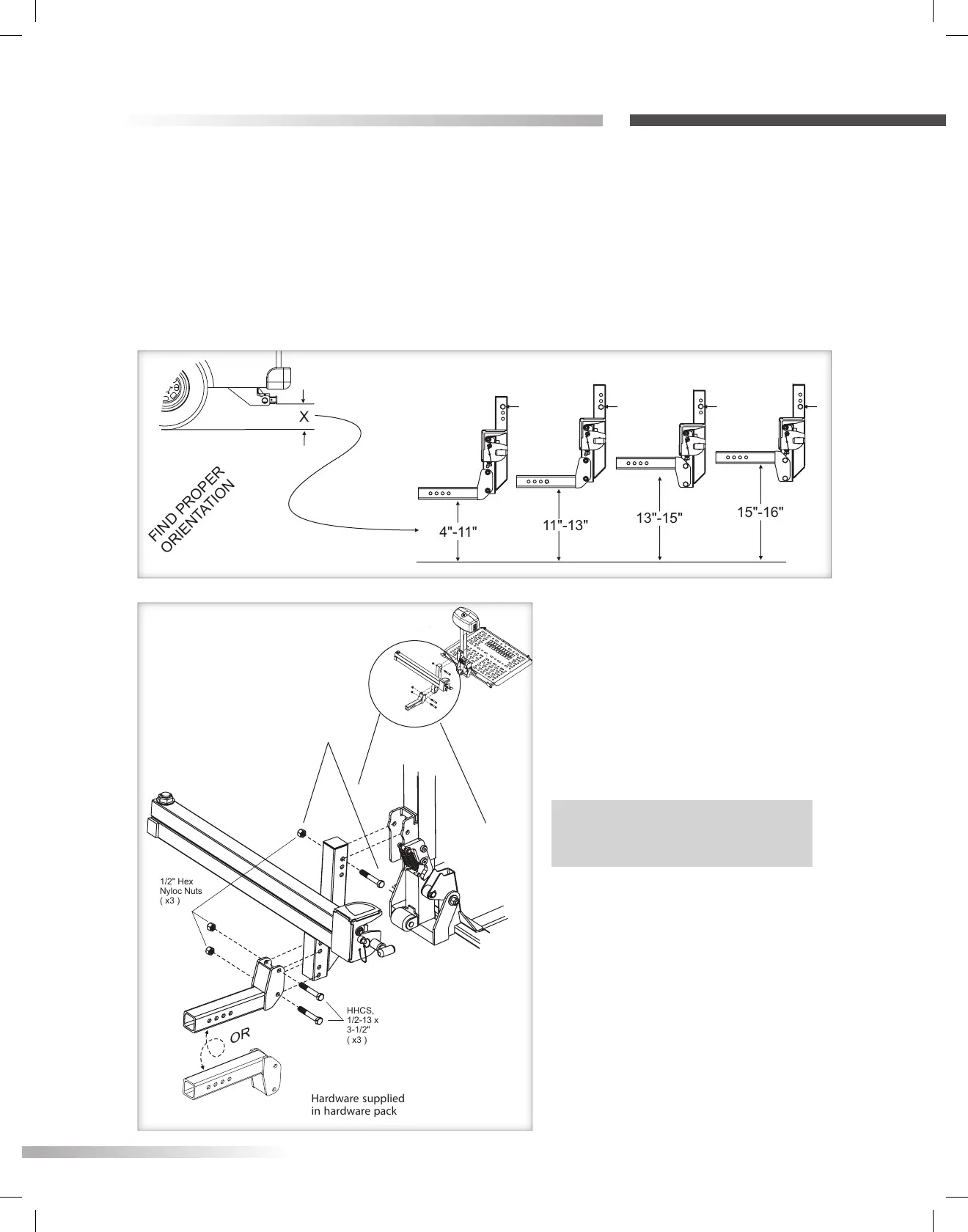 X

FIND PROPER ORIENTATION

4"-11"

11"-13"

13"-15"

15"-16"

1/2" Hex Nyloc Nuts ( x3 )

HHCS, 1/2-13 x 3-1/2" ( x3 )

OR

Hardware supplied in hardware pack