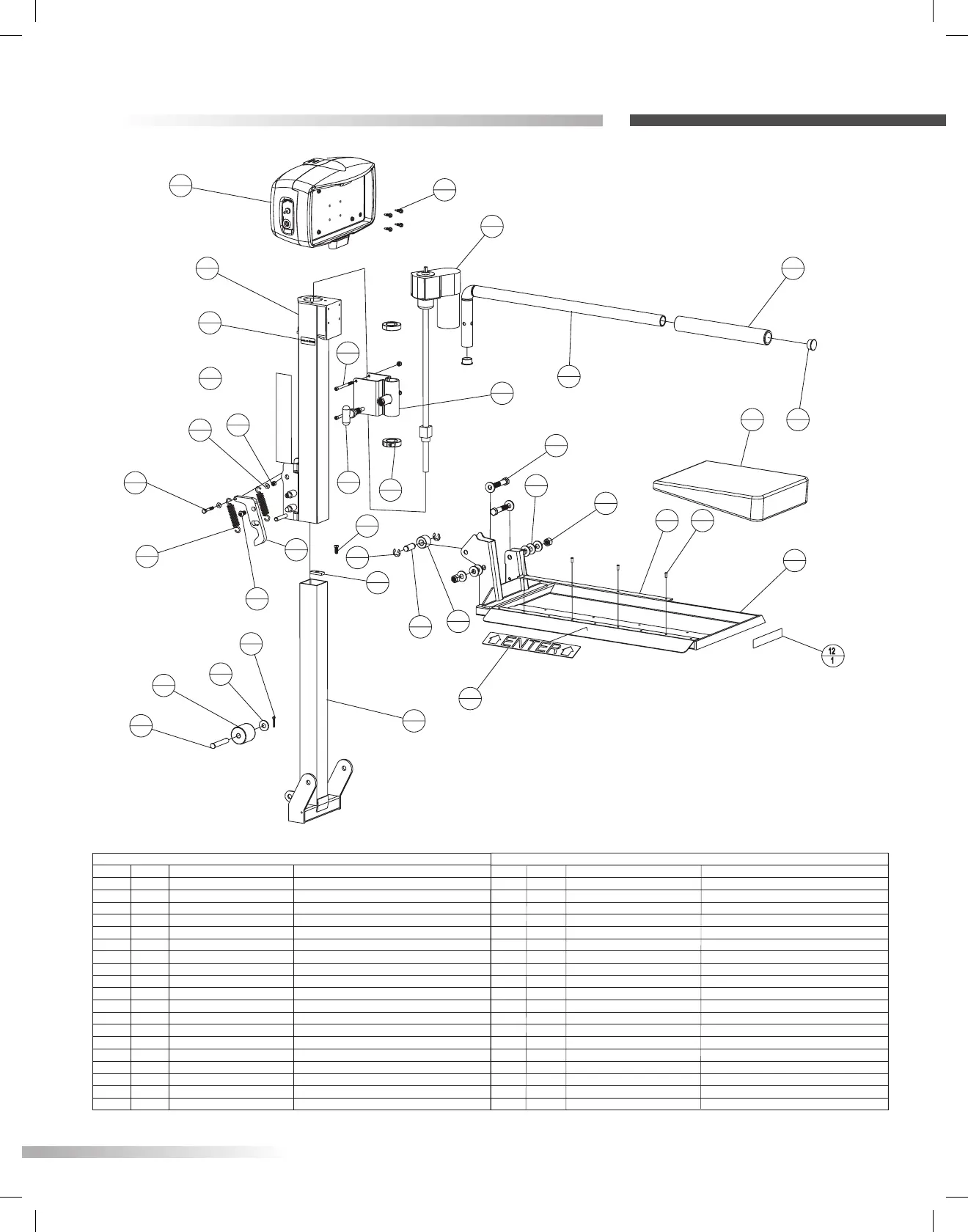 ENTER

12
1