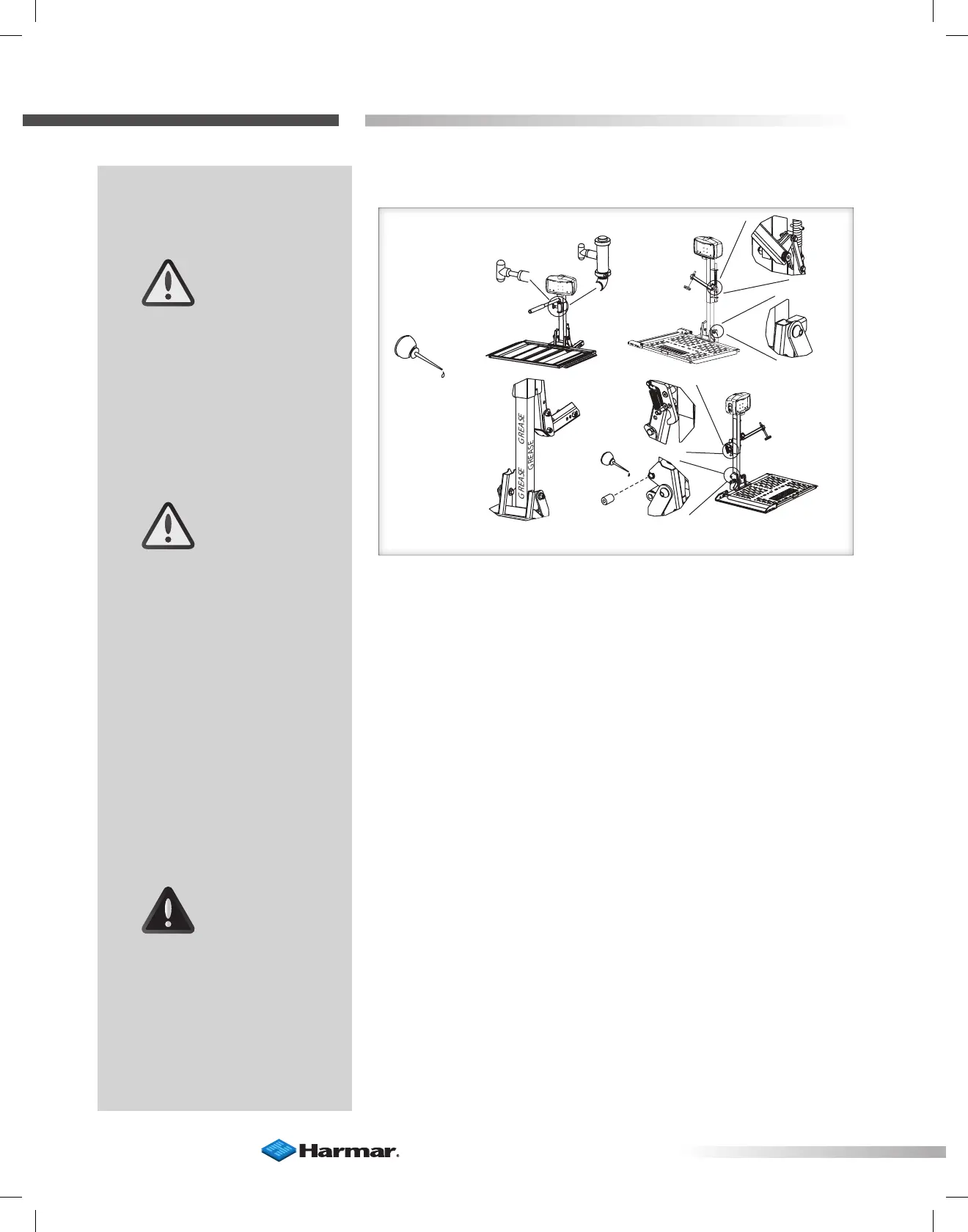 GREASE
GREASE
GREASE

Harmar.