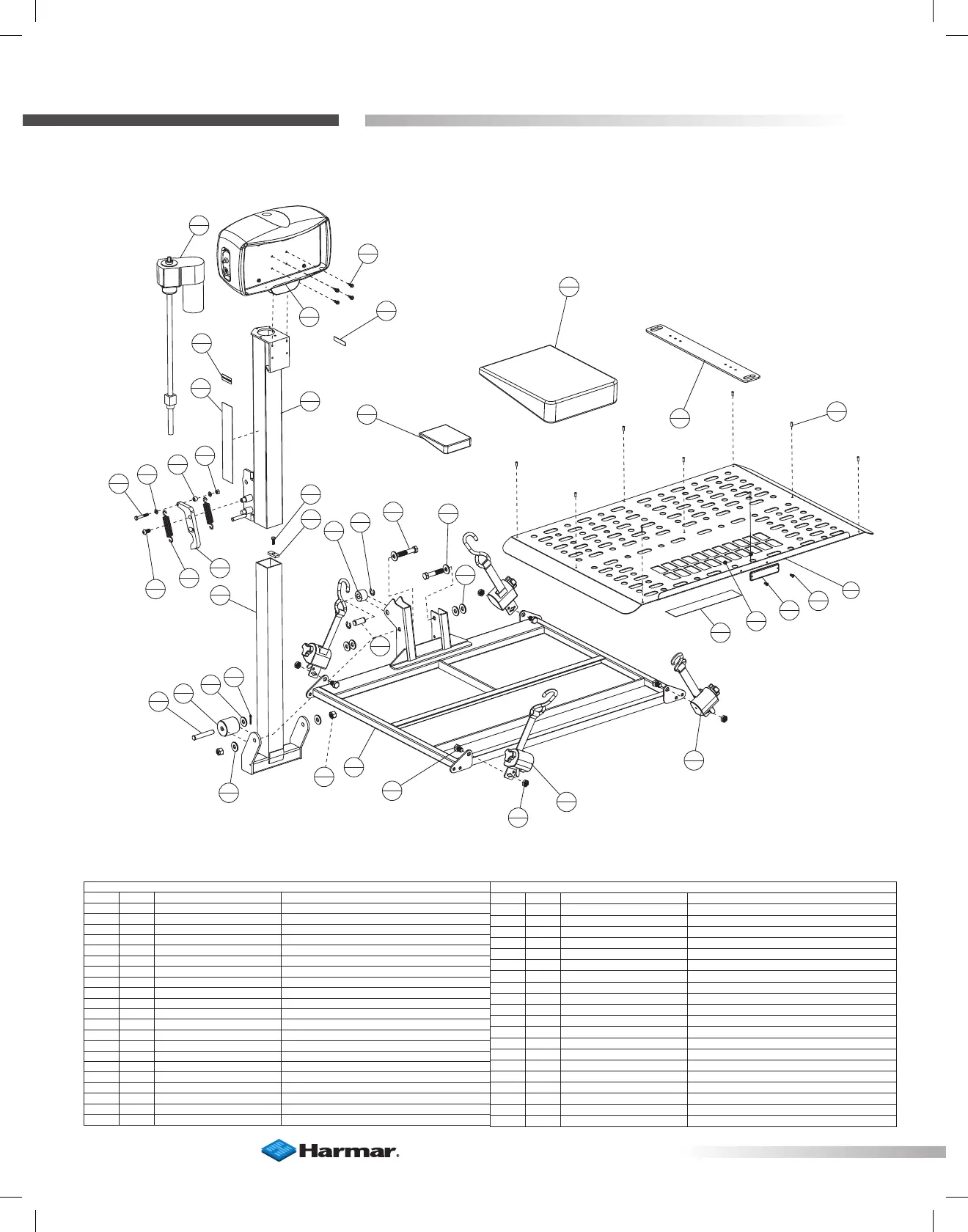 Harmar.