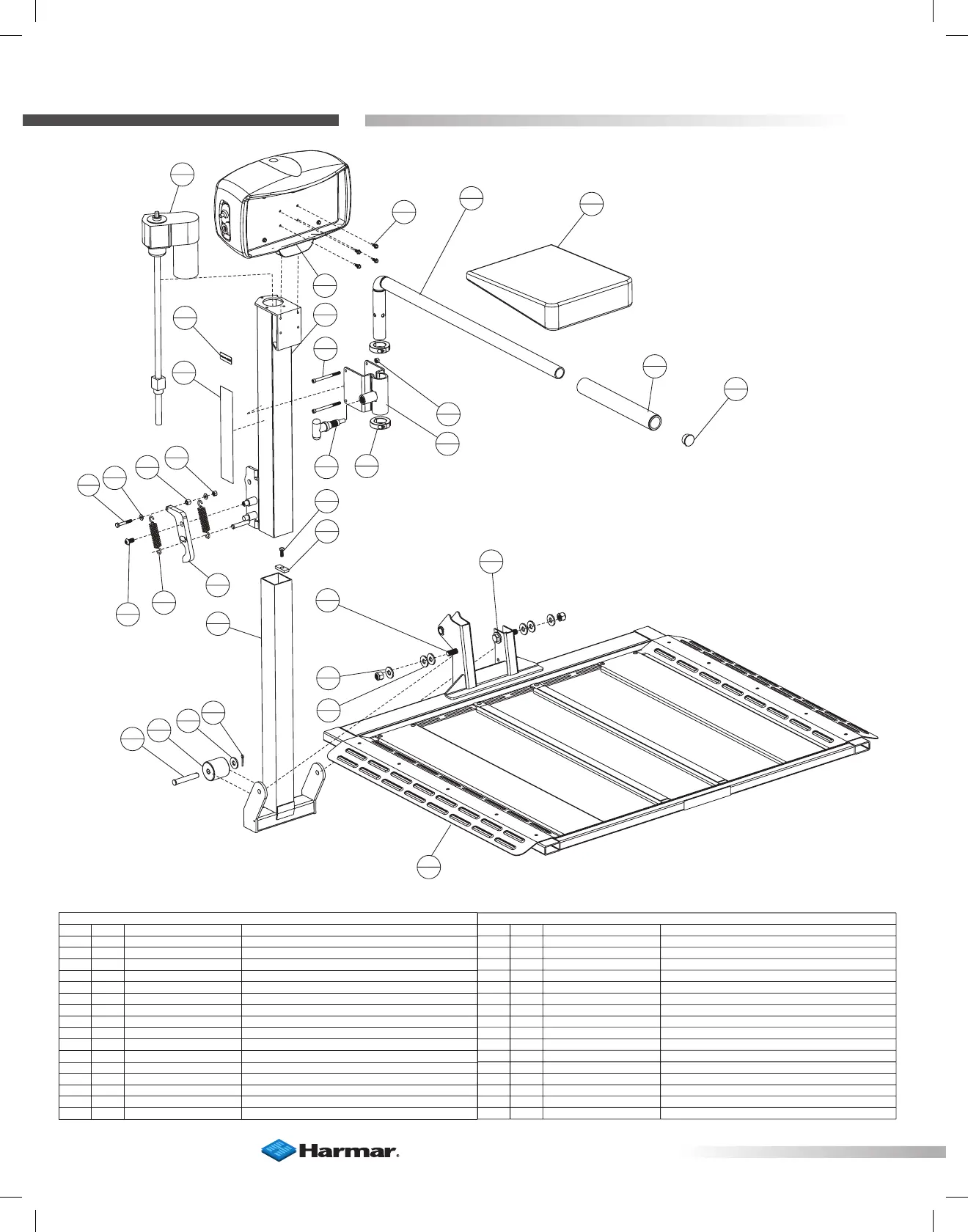 Harmar.