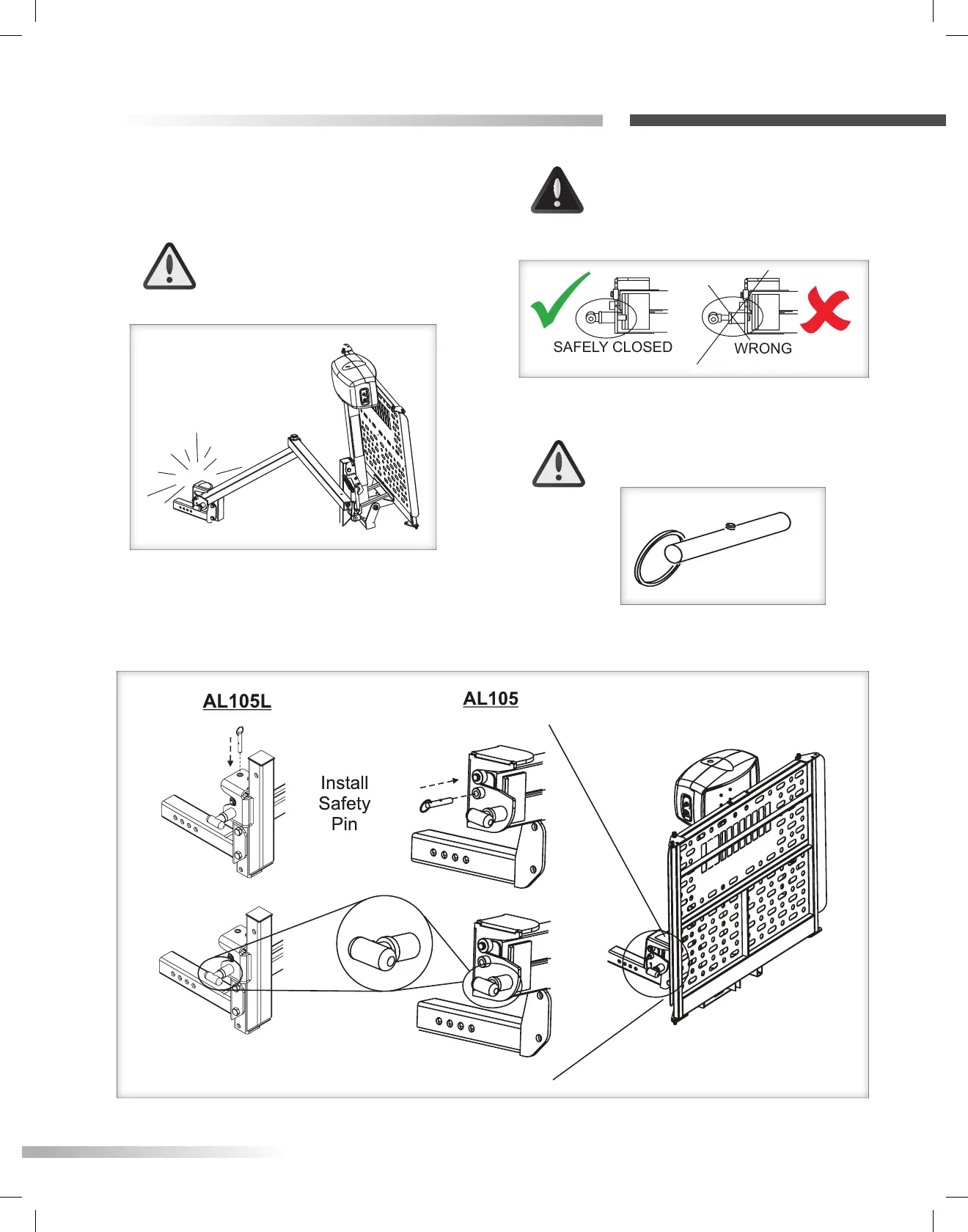 SAFELY CLOSED

WRONG

AL105L

AL105

Install Safety Pin