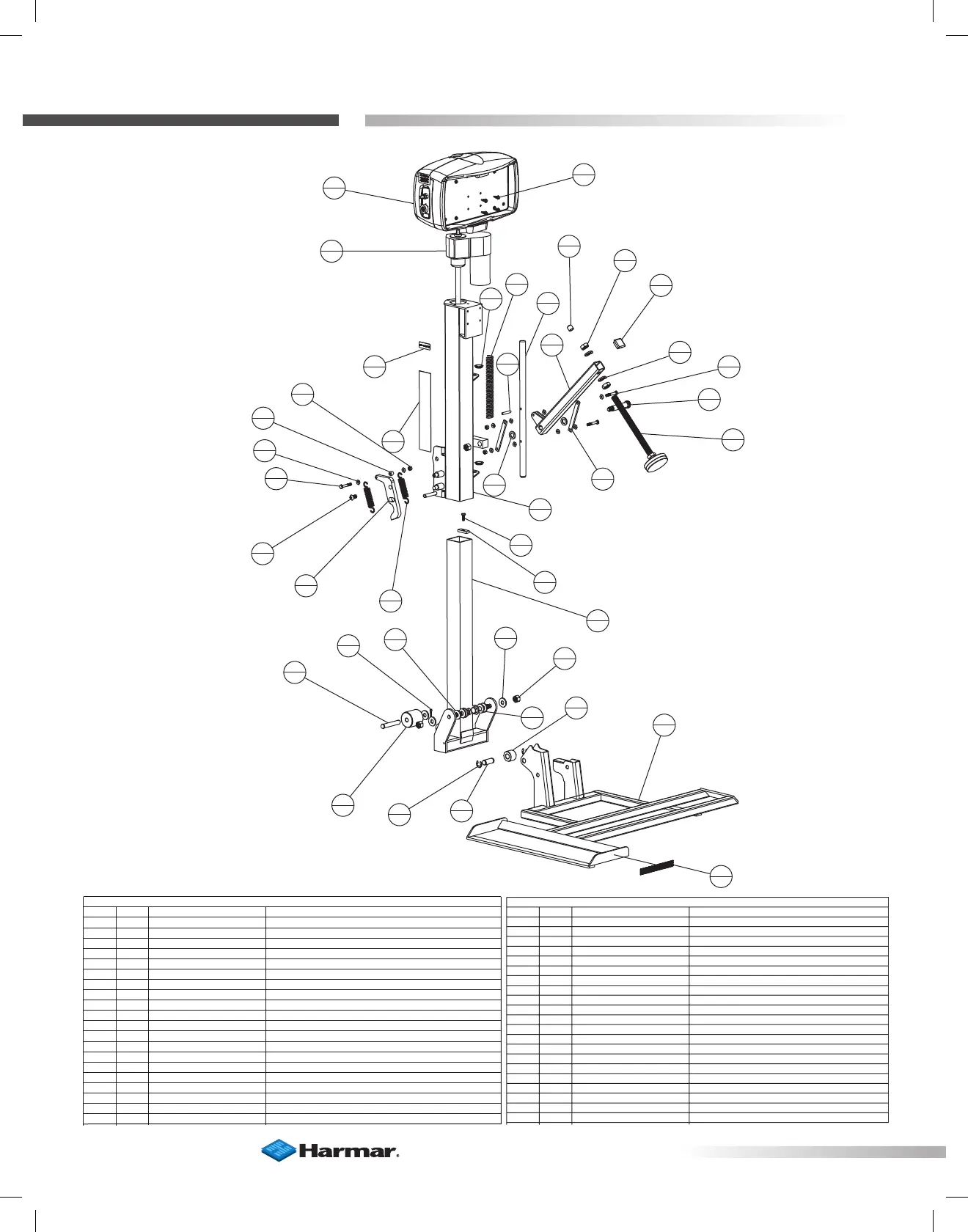 Harmar.