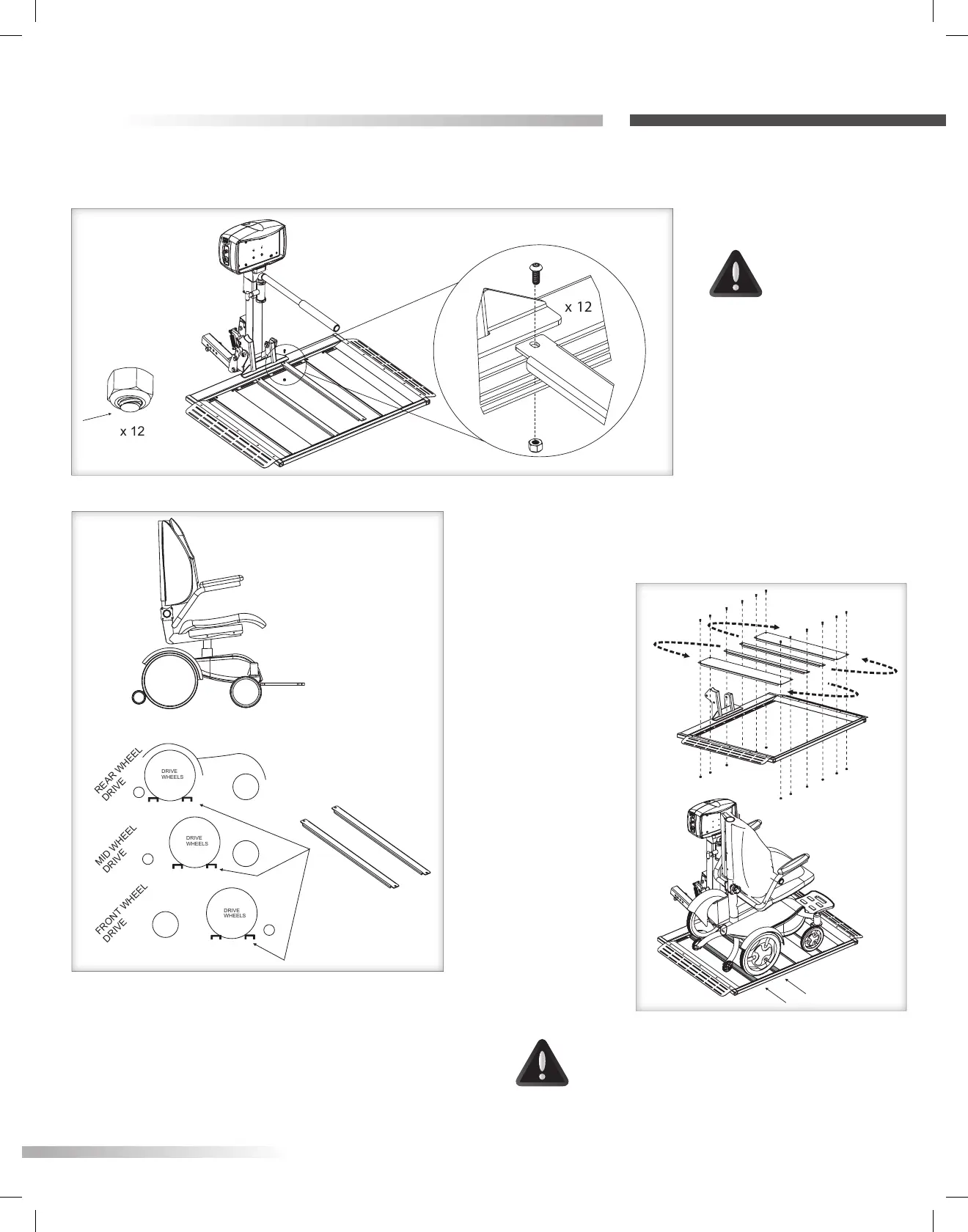 x 12

x 12

REAR WHEEL DRIVE

DRIVE WHEELS

MID WHEEL DRIVE

DRIVE WHEELS

FRONT WHEEL DRIVE

DRIVE WHEELS