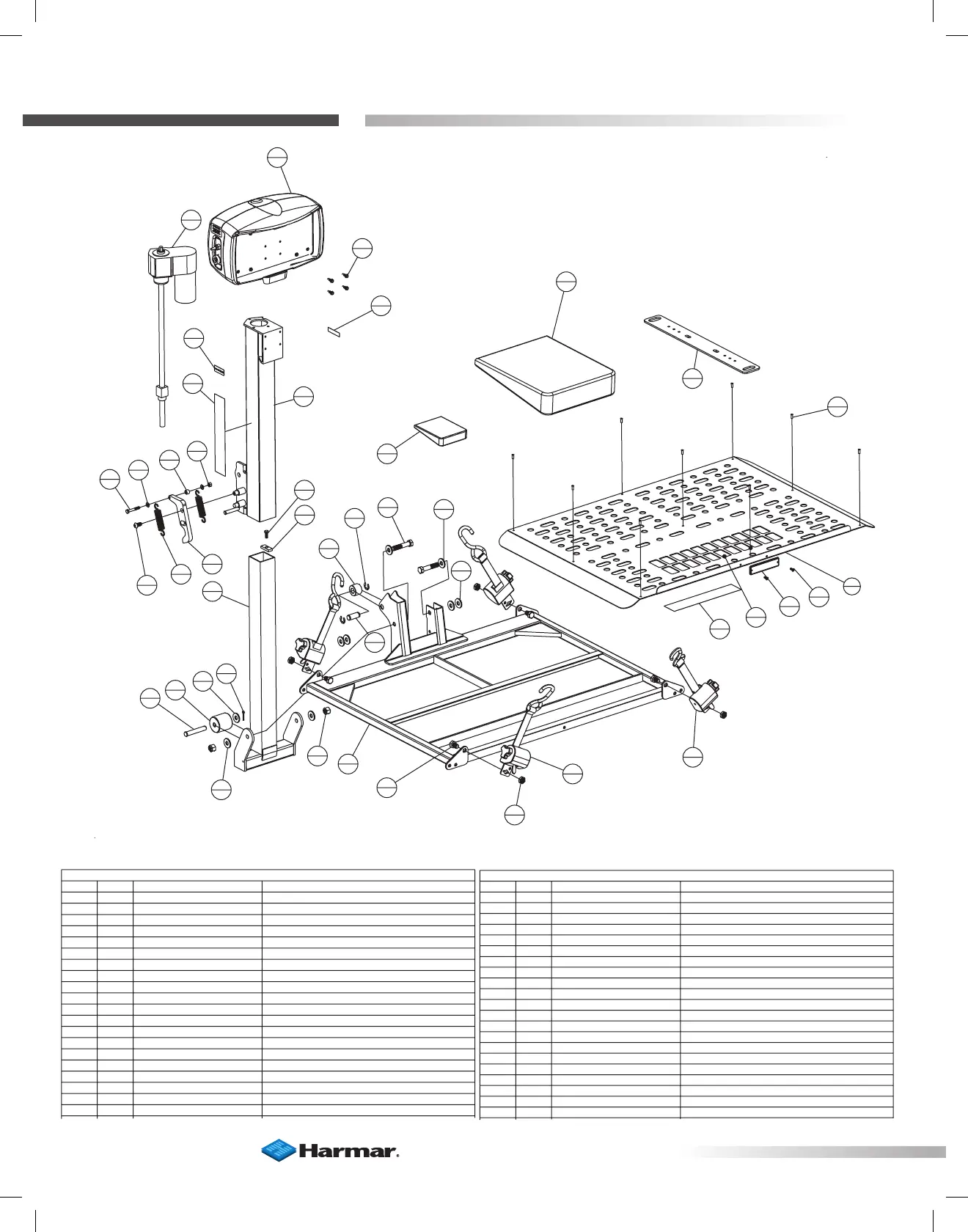 Harmar.