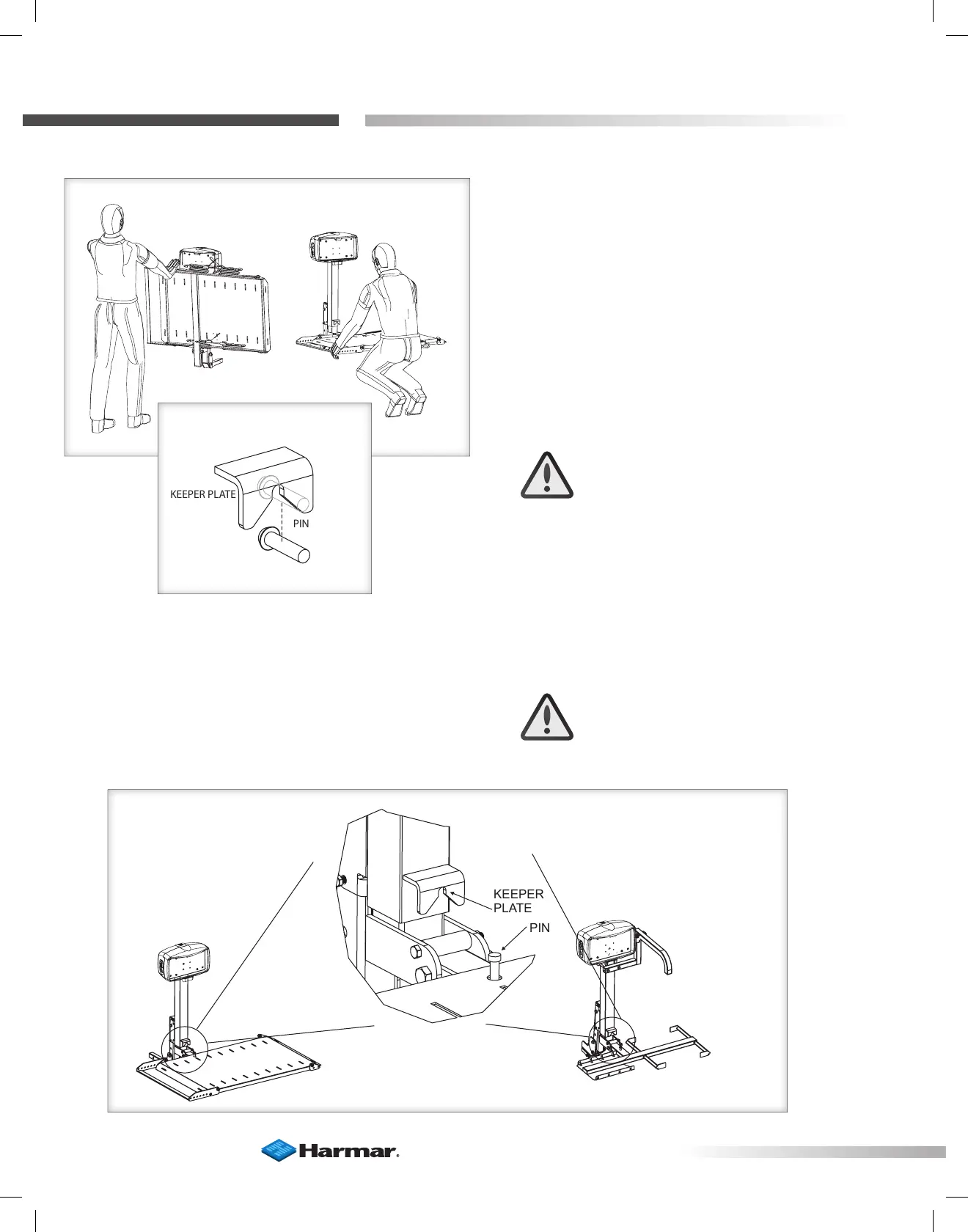 KEEPER PLATE

PIN

KEEPER PLATE

PIN

Harmar.