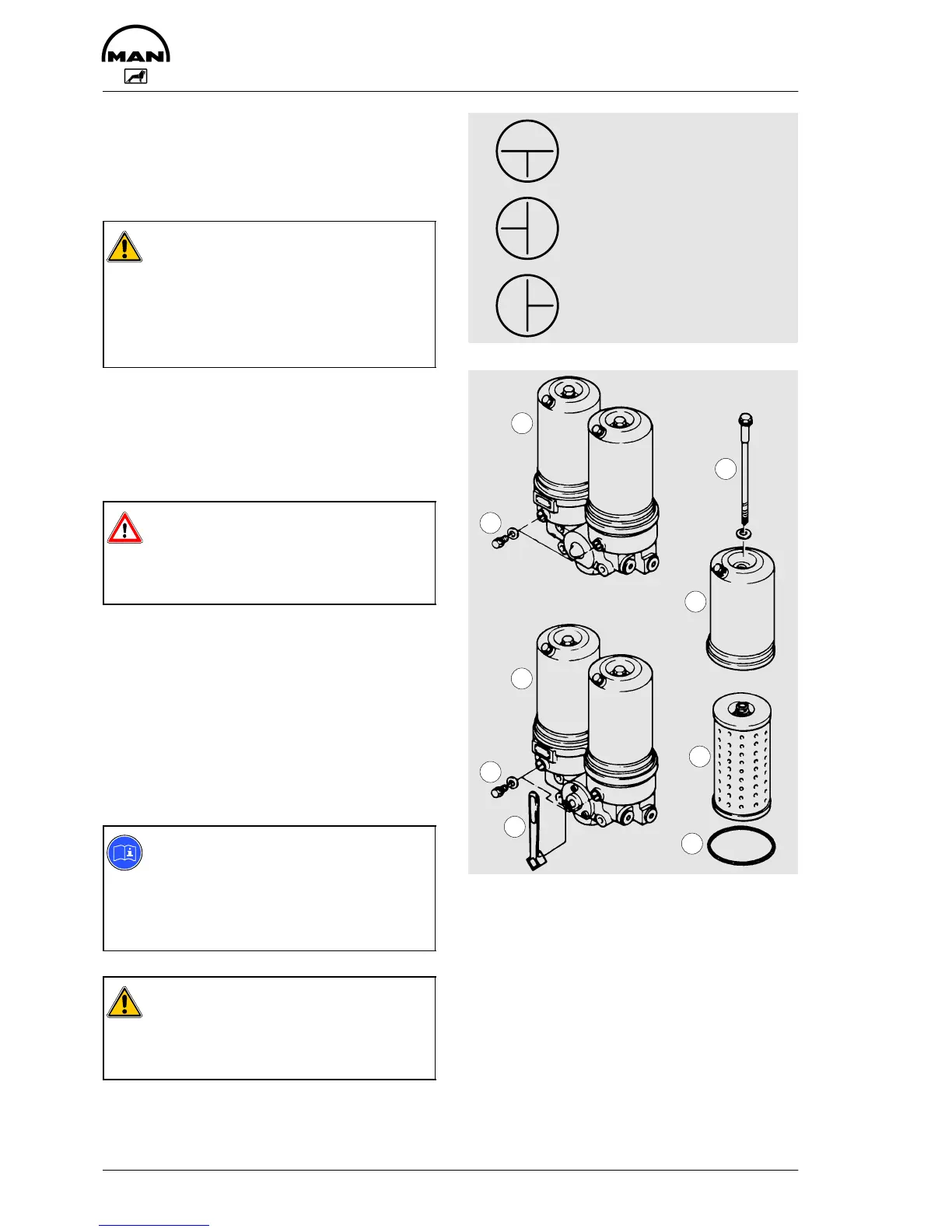 MAN