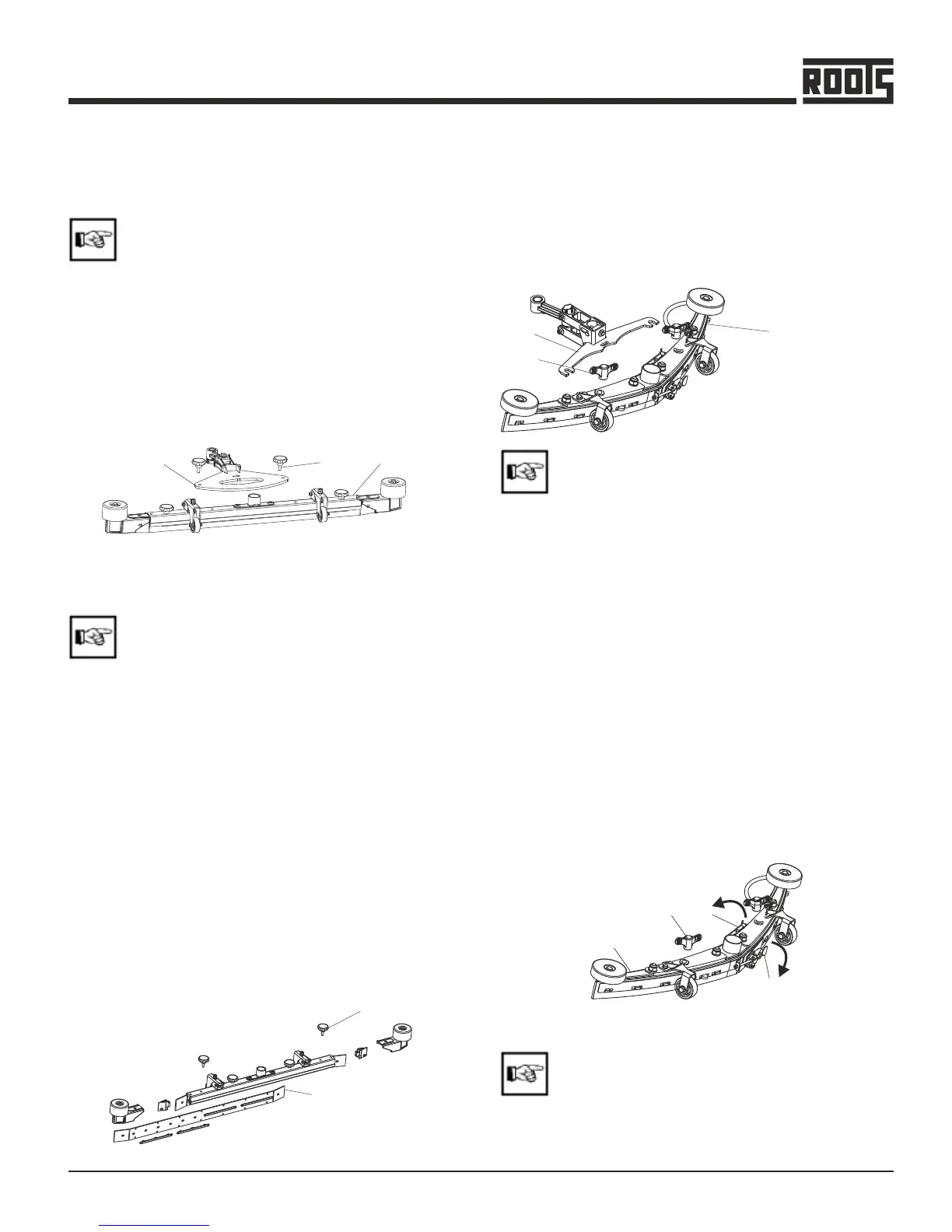 ROOTS