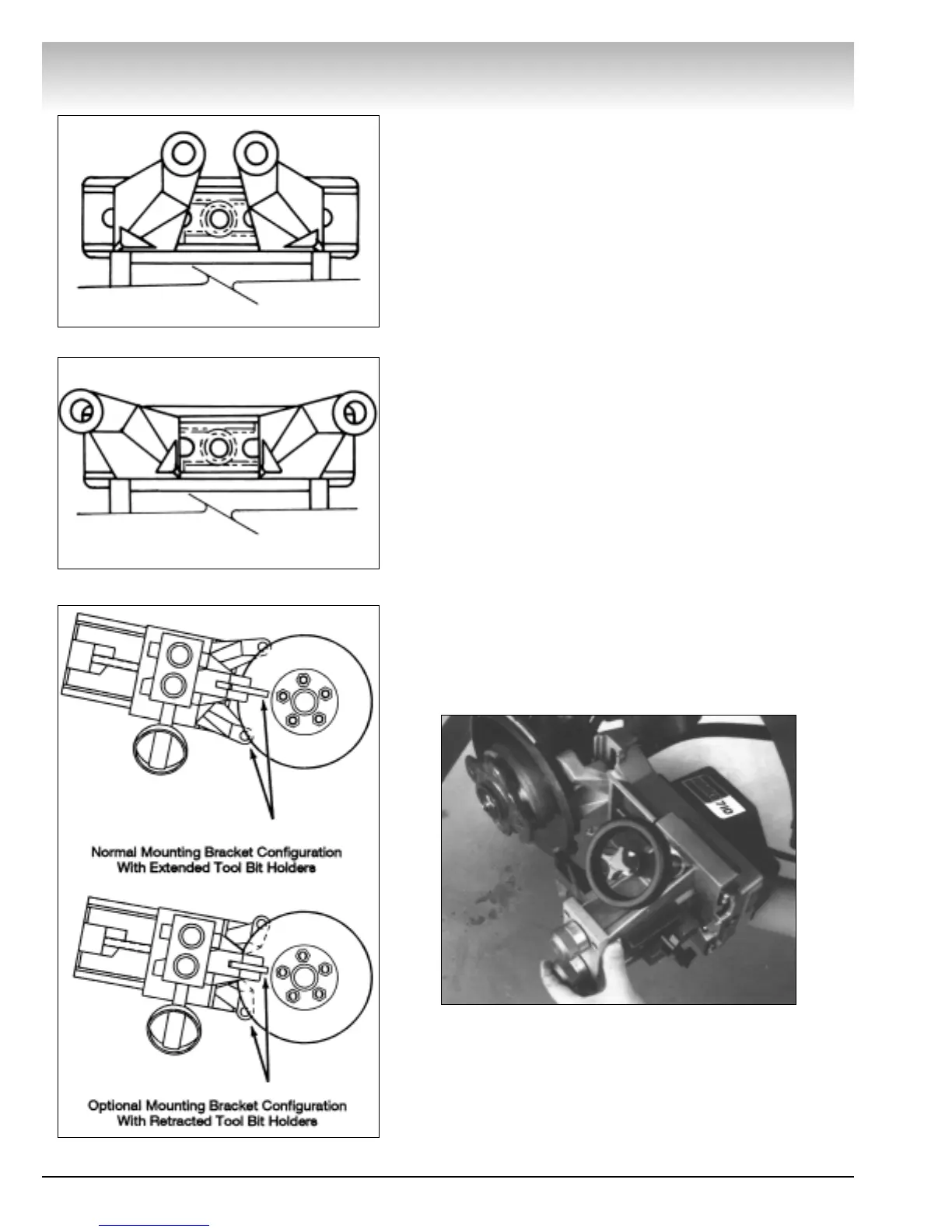 Normal Mounting Bracket Configuration
With Extended Tool Bit Holders

Optional Mounting Bracket Configuration
With Retracted Tool Bit Holders

710