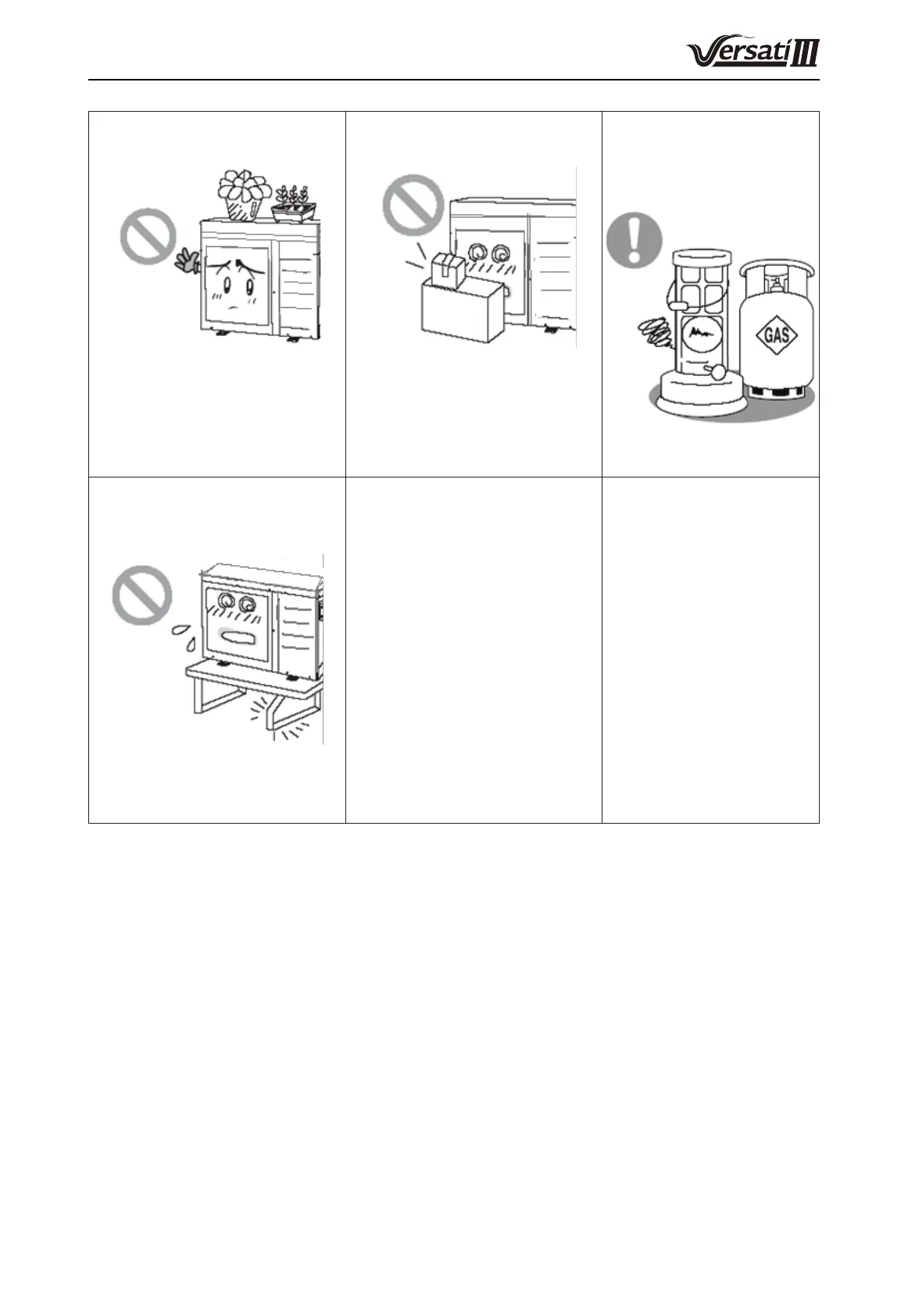 Versati III

GAS