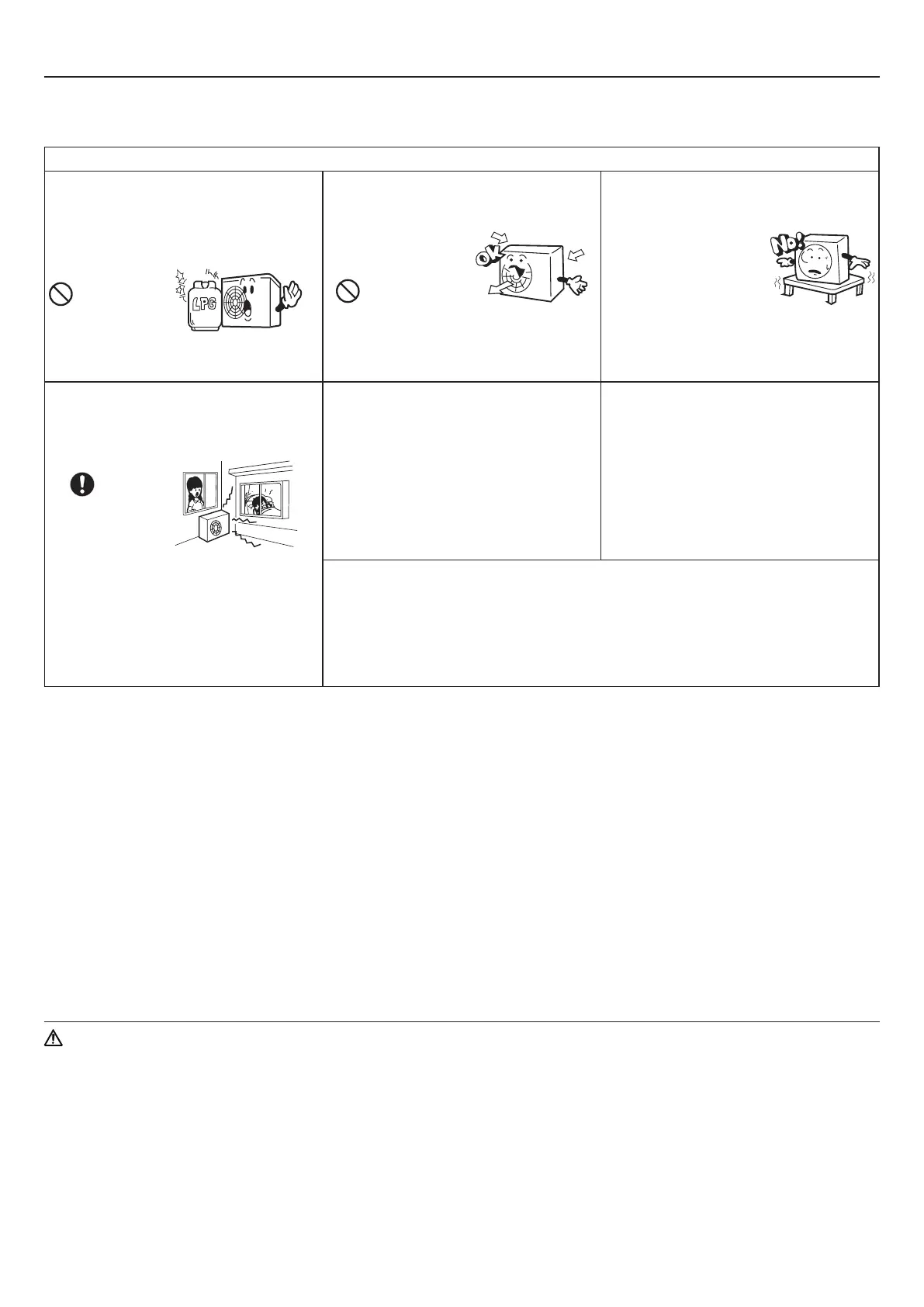 LPG

OK

No!