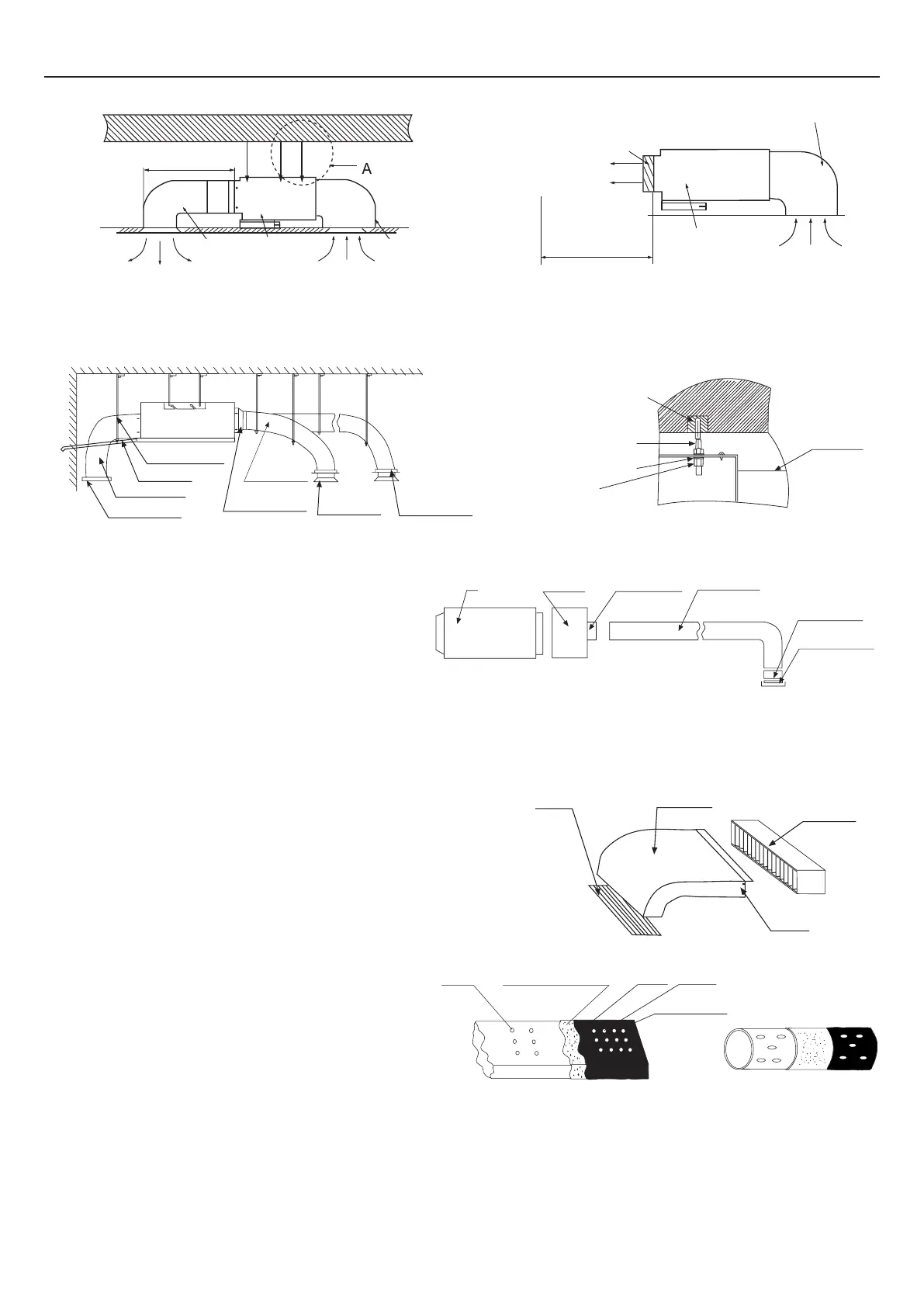 A