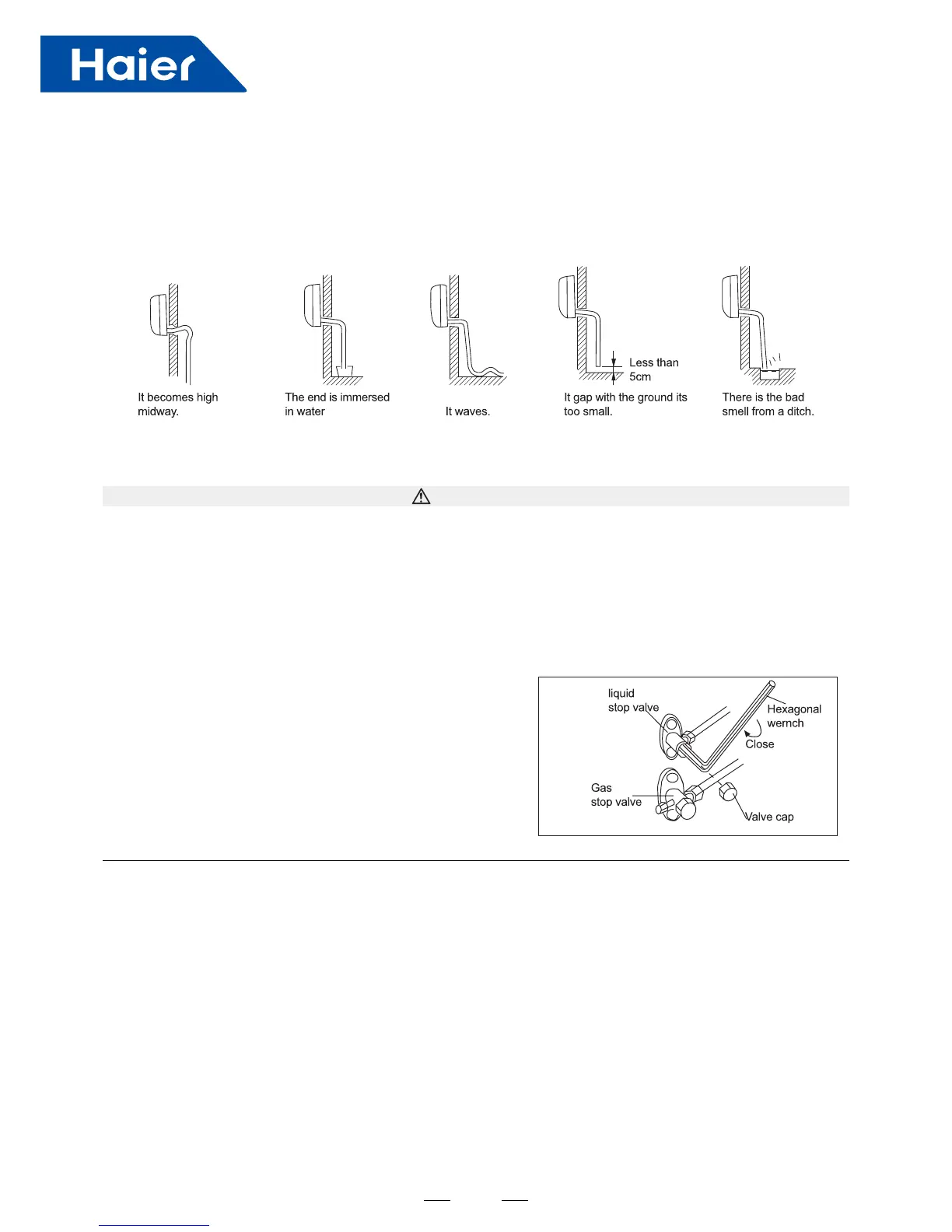 Haier

It becomes high midway.

The end is immersed in water

It waves.

Less than 5cm

It gap with the ground its too small.

There is the bad smell from a ditch.

liquid stop valve

Hexagonal wernch

Close

Gas stop valve

Valve cap