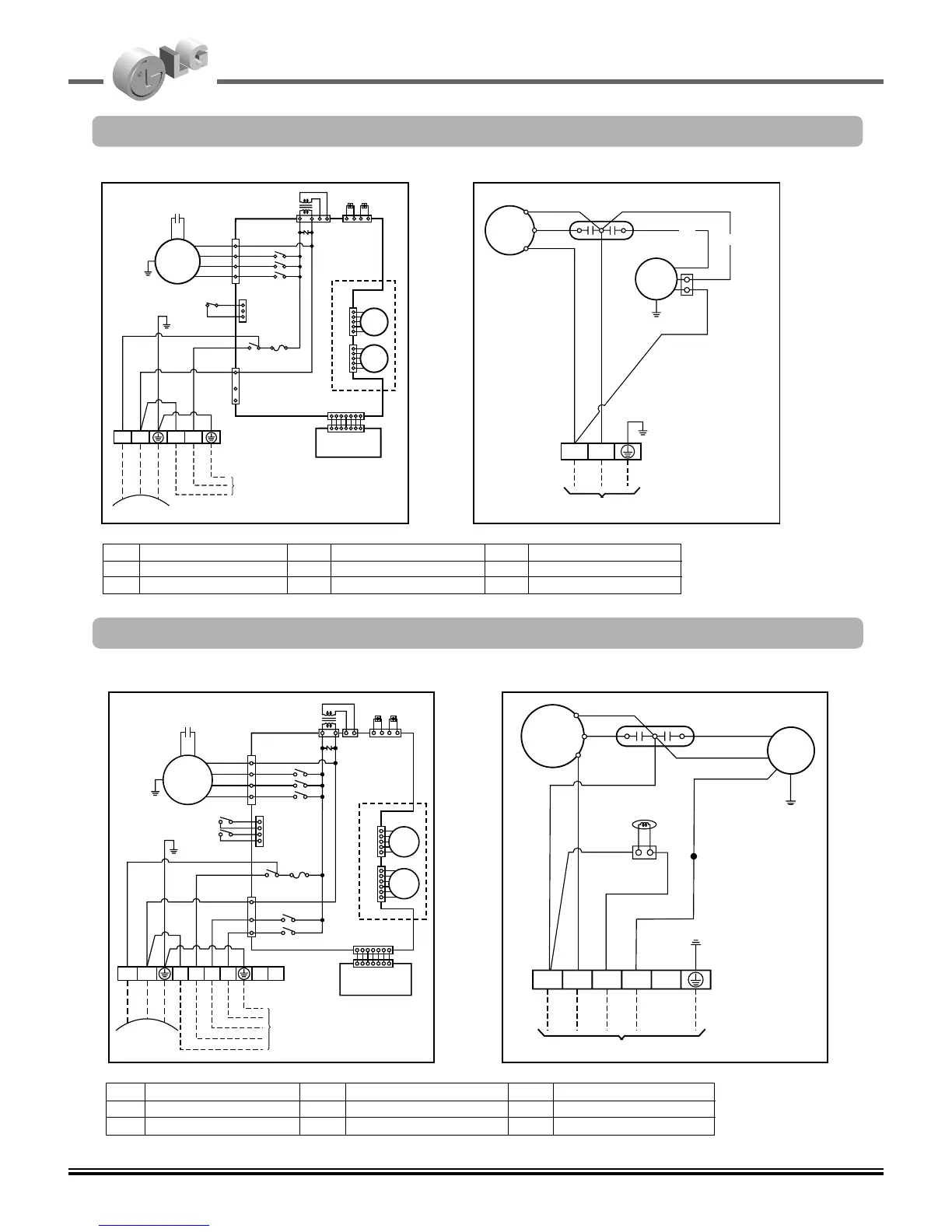 LG