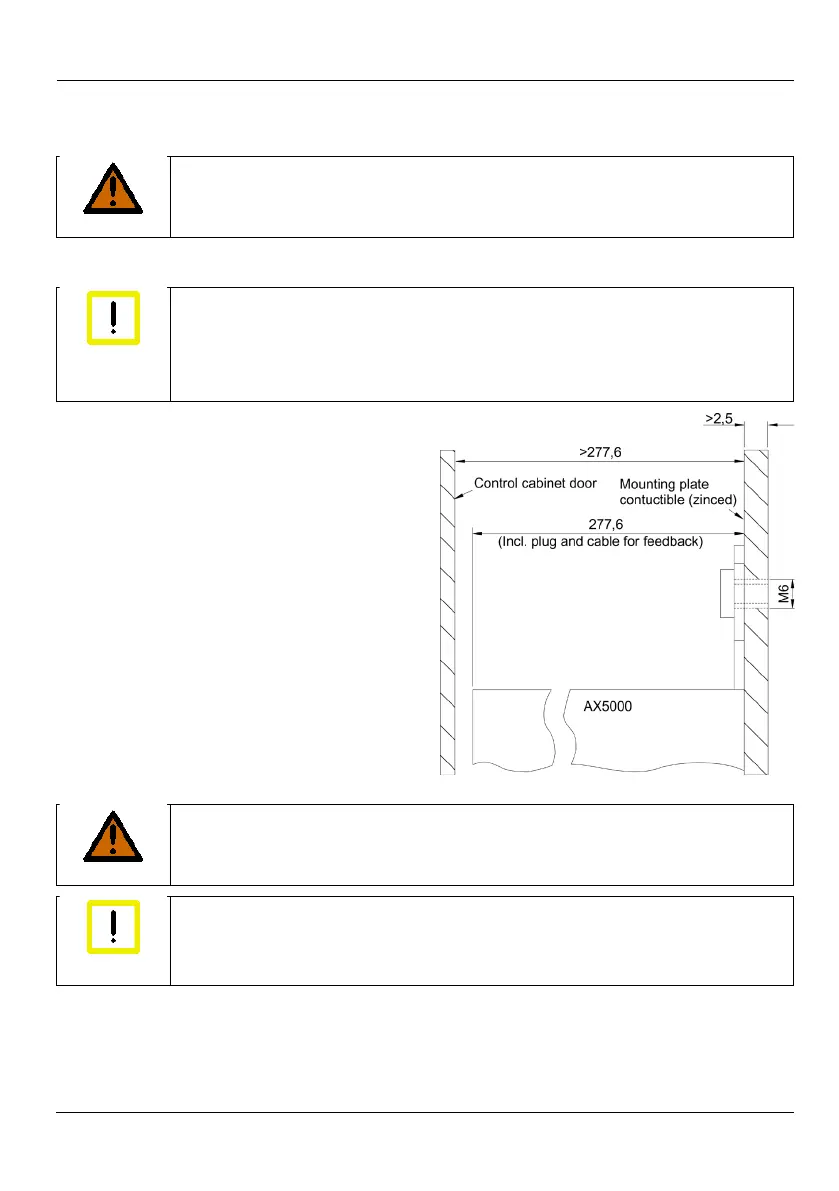 >2,5

>277,6

Control cabinet door

Mounting plate contuctible (zinced)

277,6
(Incl. plug and cable for feedback)

M6

AX5000