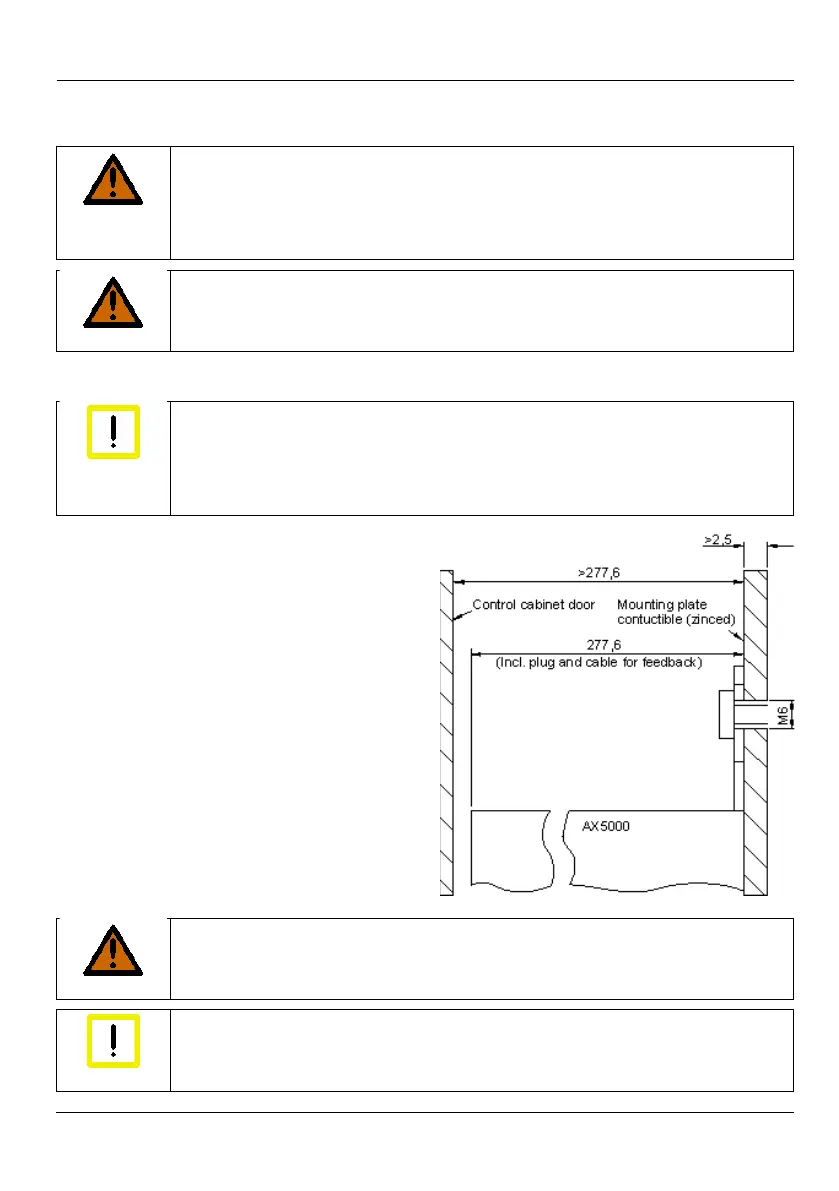 >2,5

>277,6

Control cabinet door

Mounting plate contuctible (zinced)

277,6

(Incl. plug and cable for feedback)

M6

AX5000