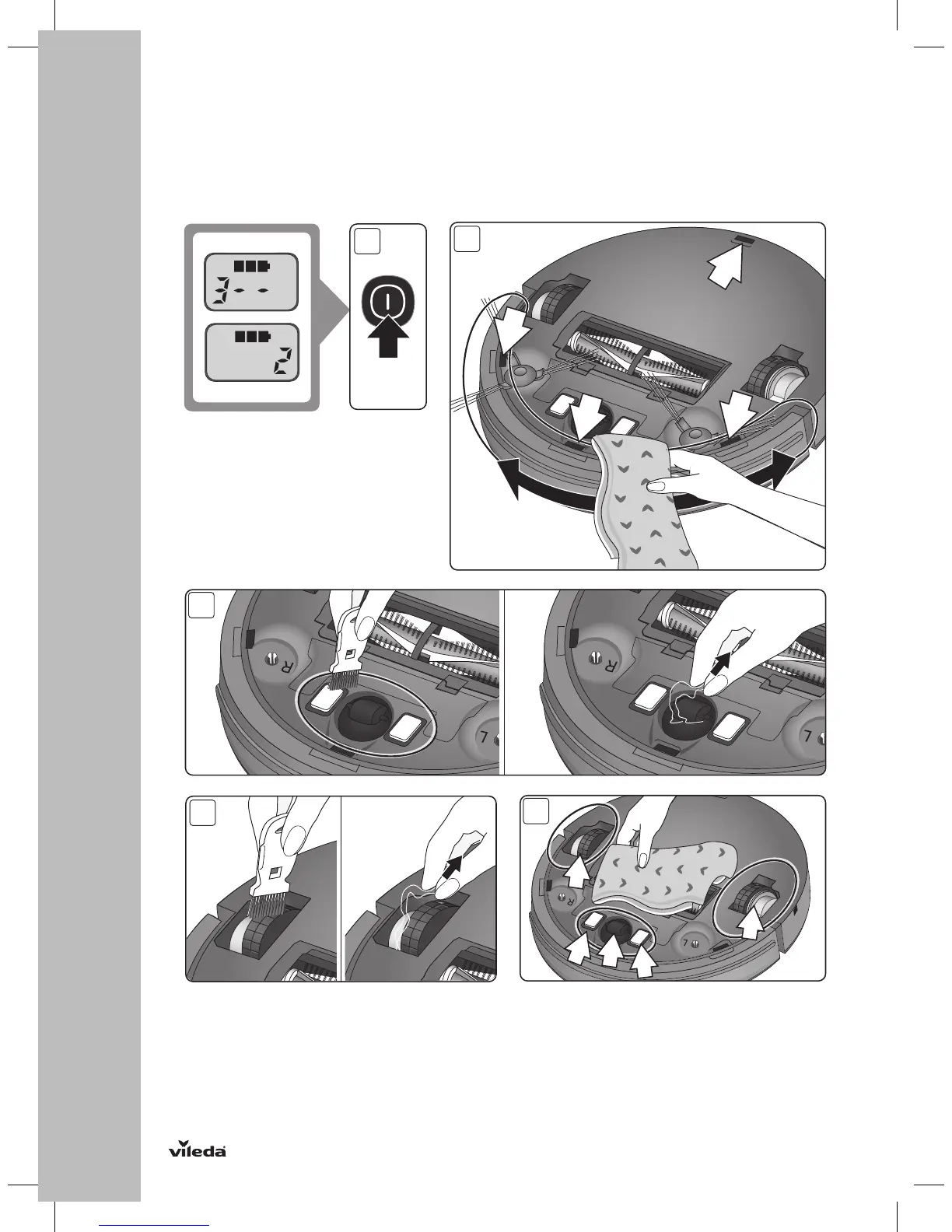 3 - -

2

R

L

R

L

R

L

vileda