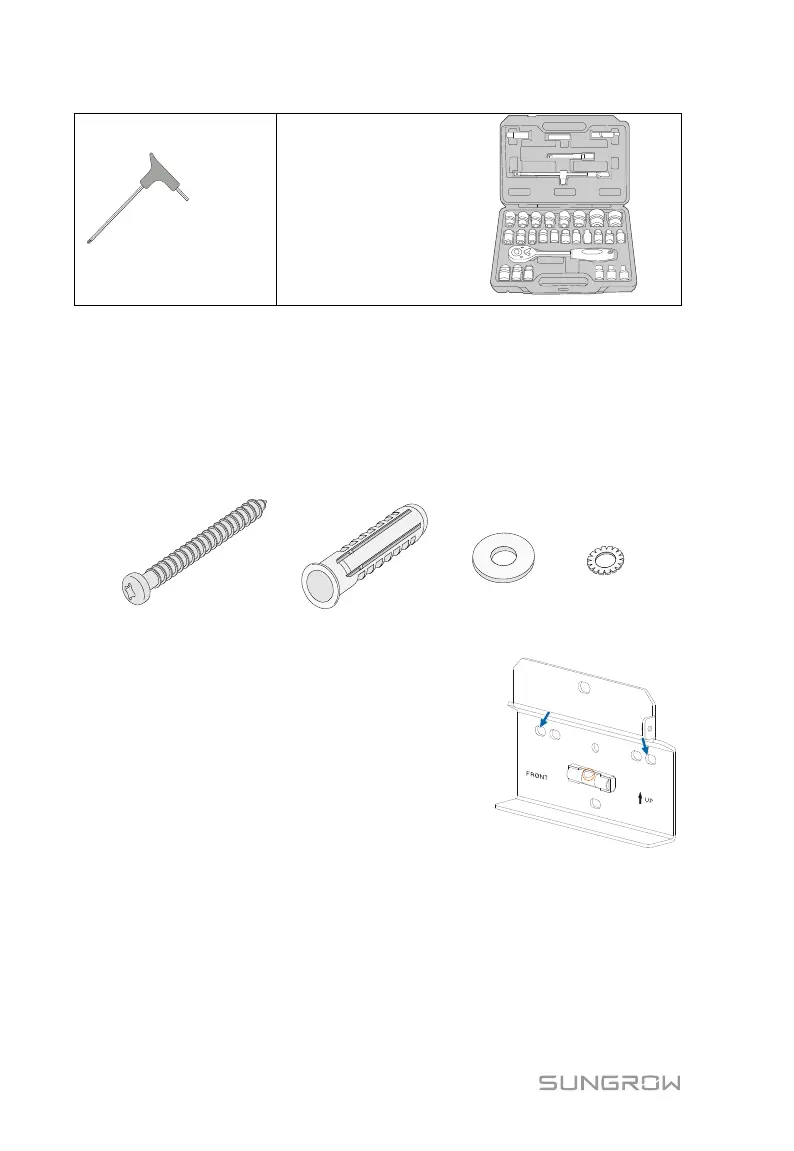 FRONT

UP

SUNGROW