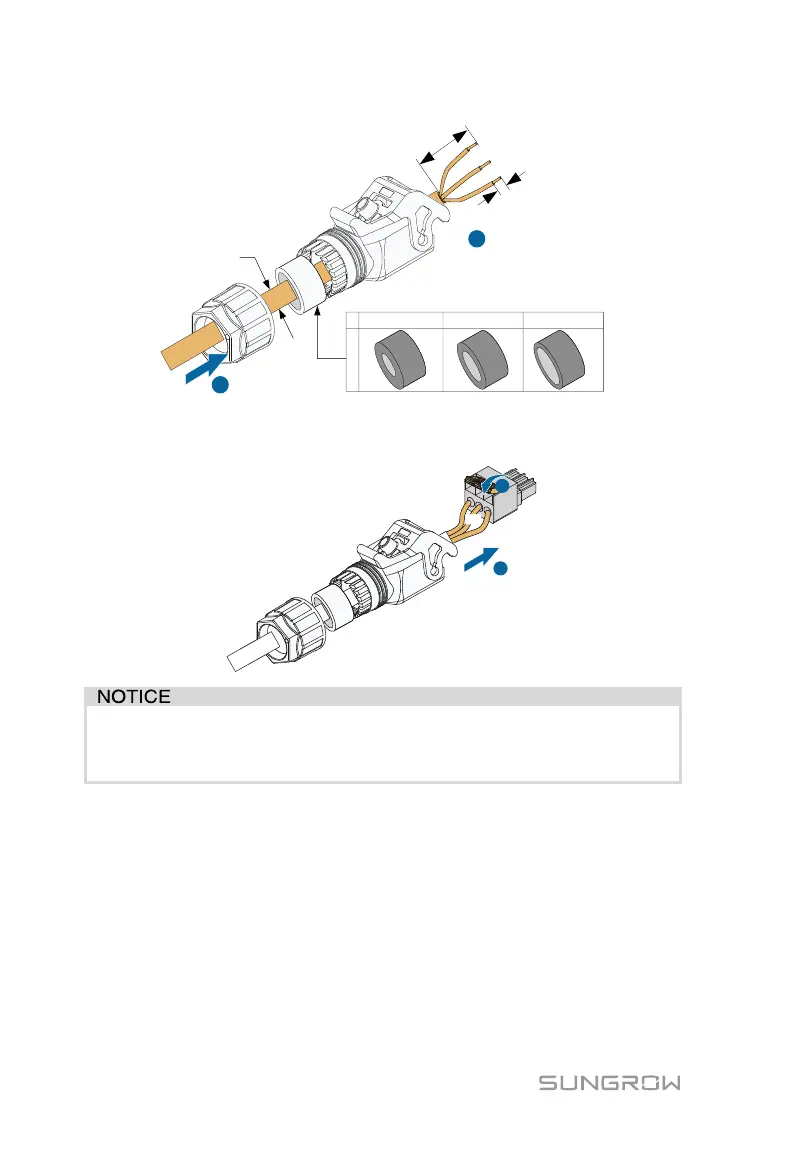 NOTICE

SUNGROW