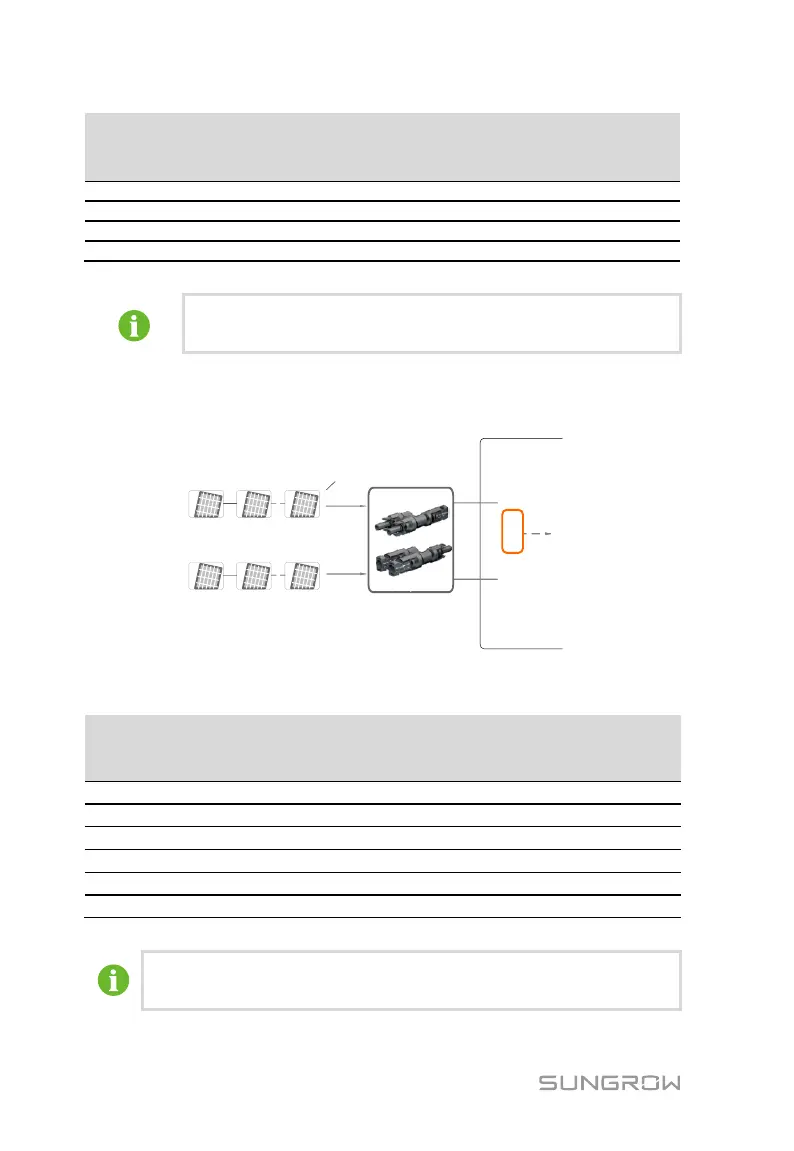 SUNGROW