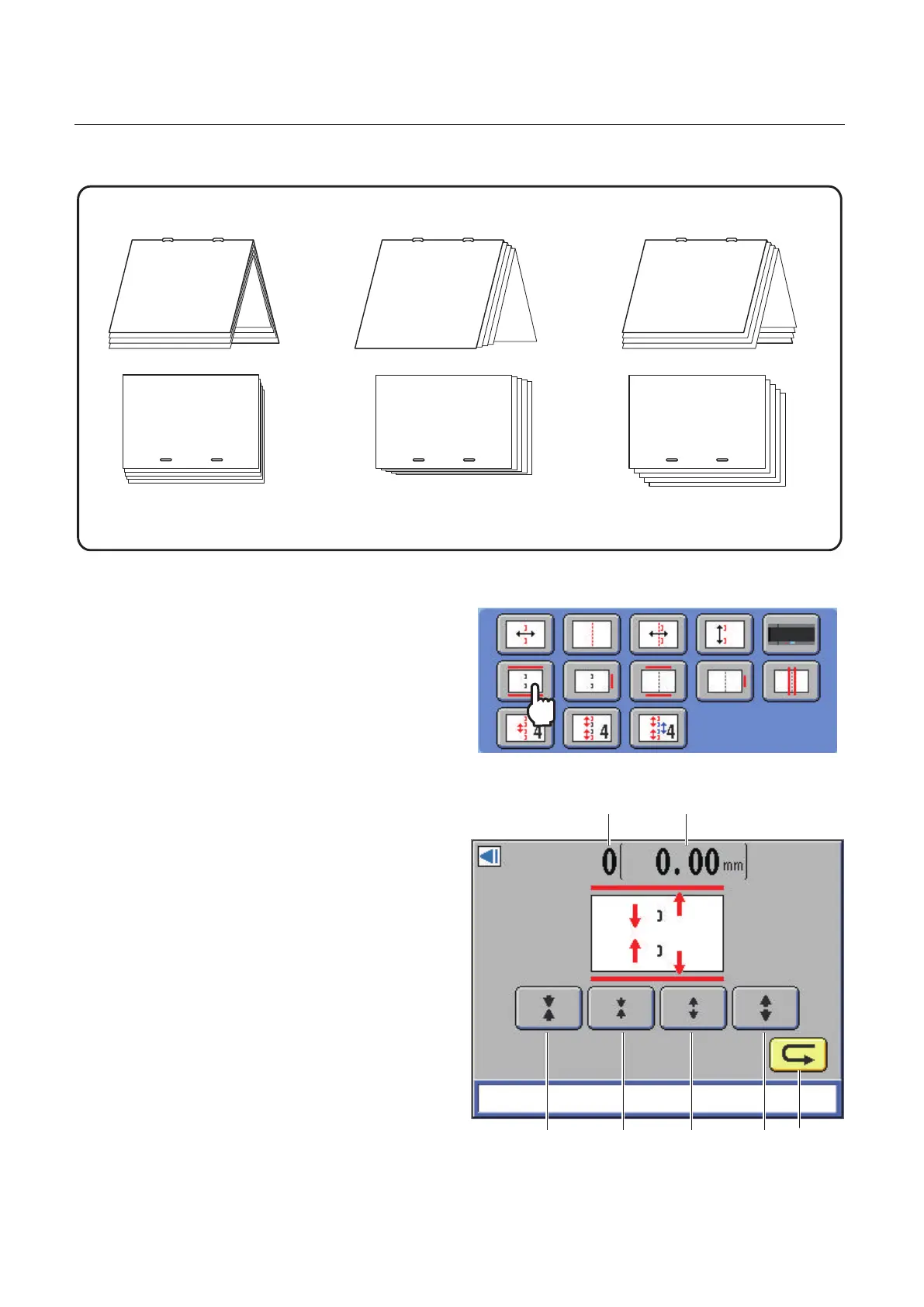 4
4
4
0
0.00 mm