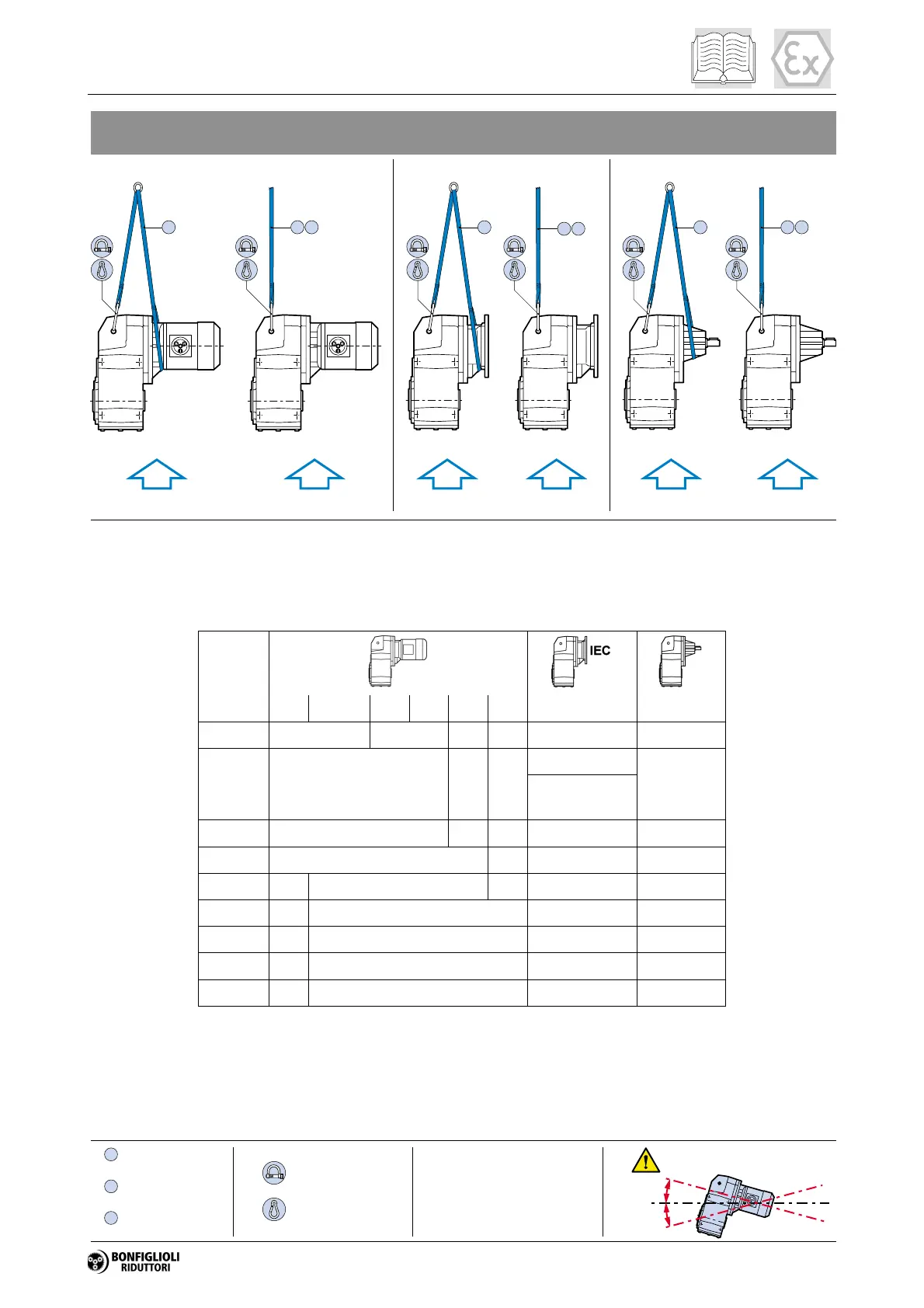 IEC

BONFIGLIOLI
RIDUTTORI