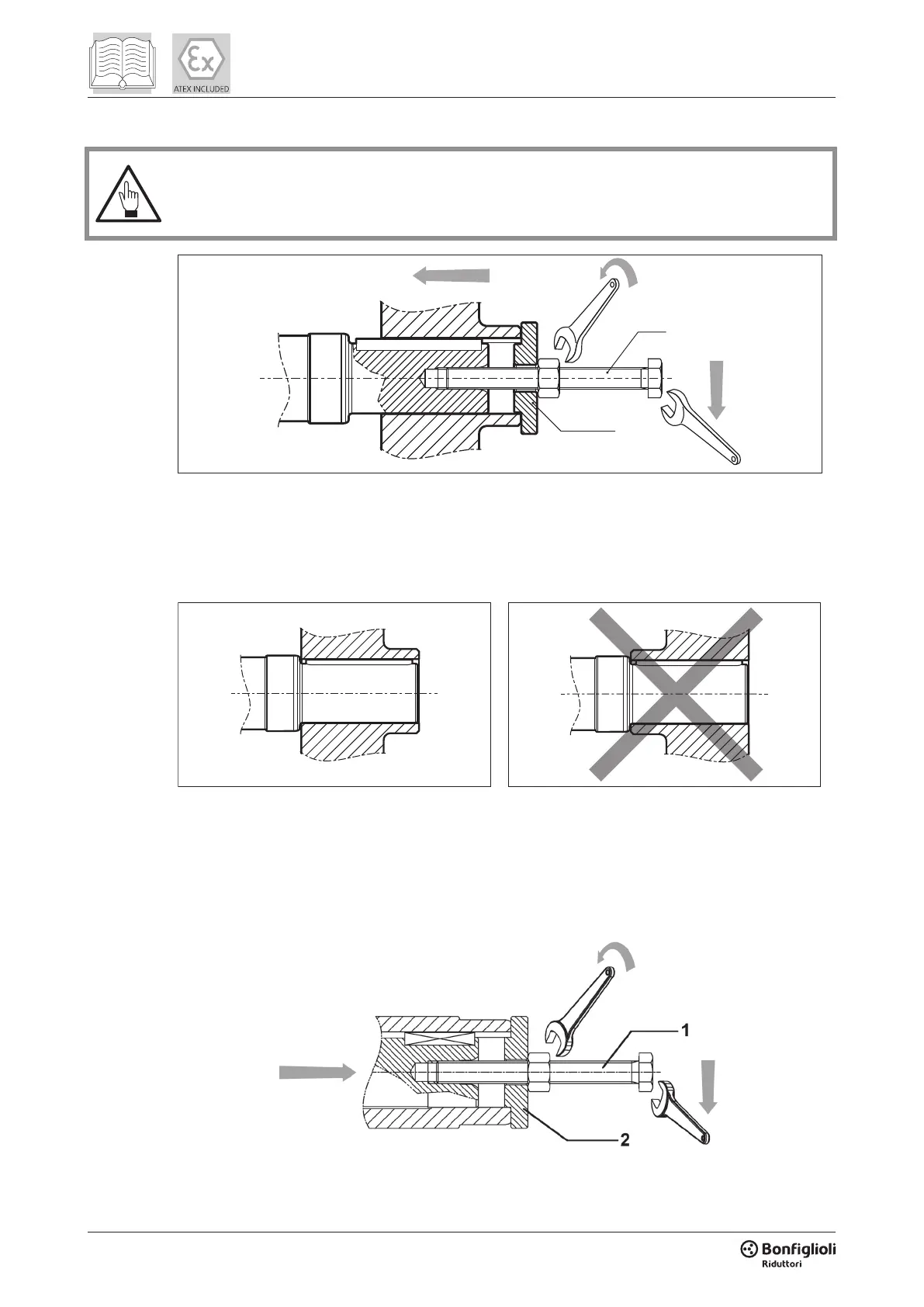 ATEX INCLUDED

1

2

Bonfiglioli
Riduttori