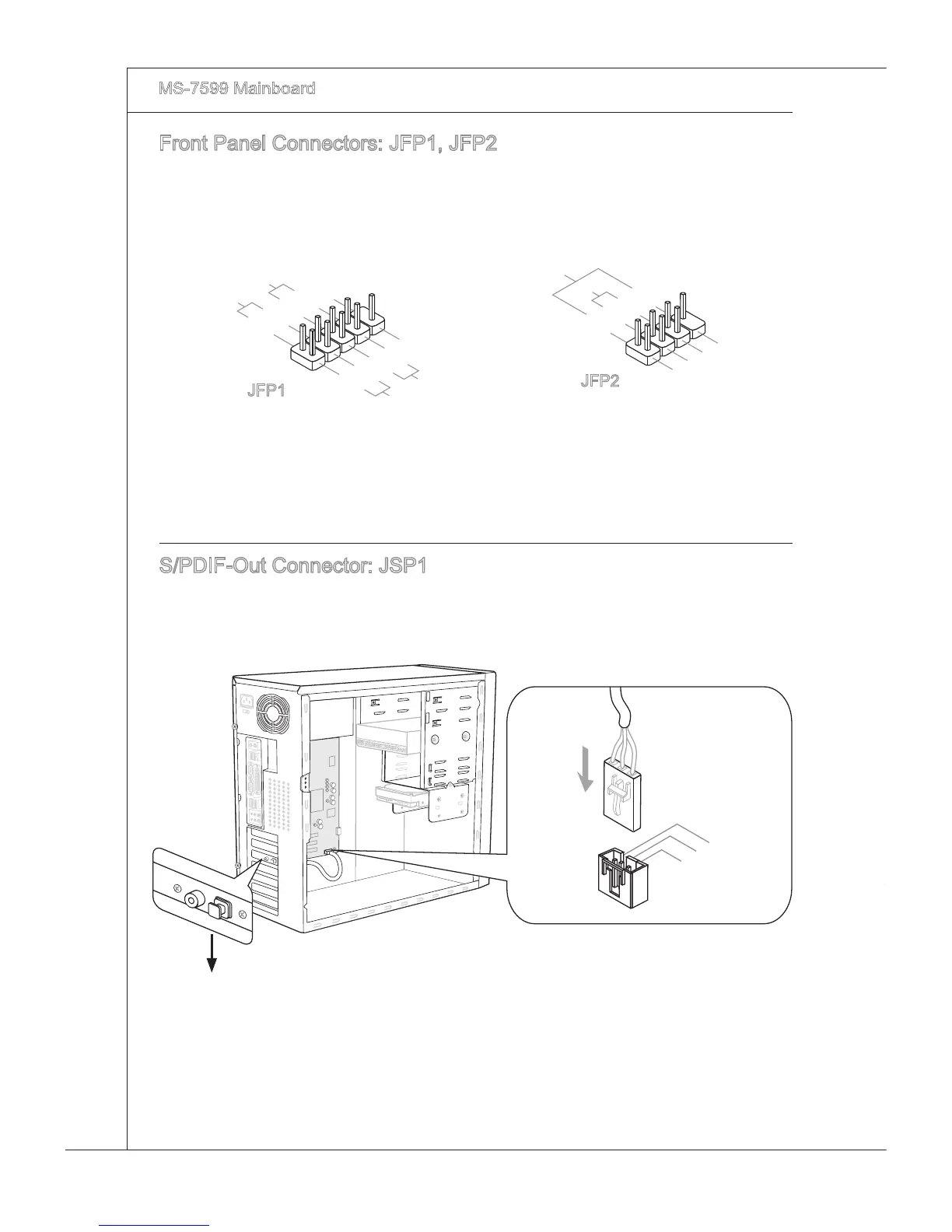 MS-7599 Mainboard

Front Panel Connectors: JFP1, JFP2

JFP1

JFP2

S/PDIF-Out Connector: JSP1