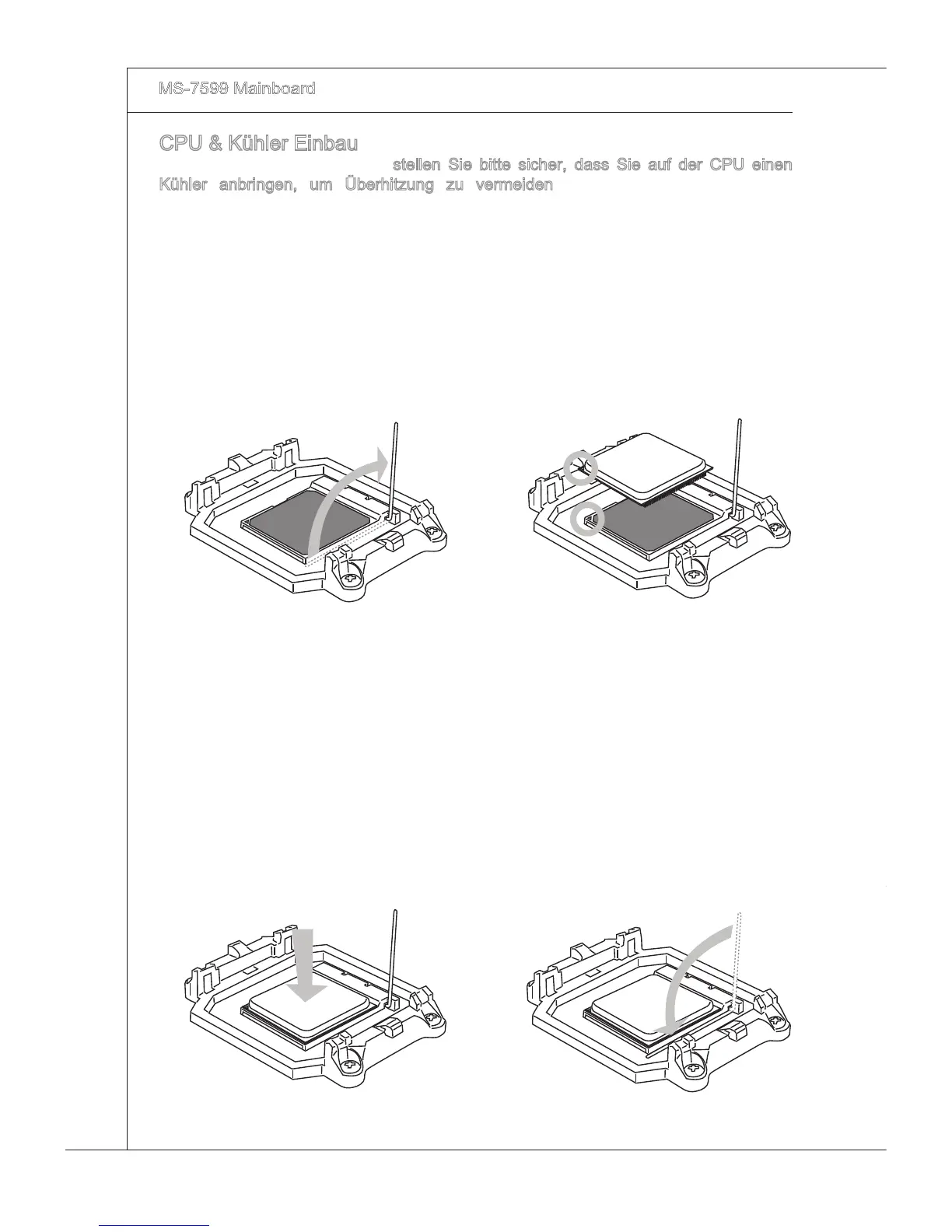 MS-7599 Mainboard

CPU & Kühler Einbau

stellen Sie bitte sicher, dass Sie auf der CPU einen Kühler anbringen, um Überhitzung zu vermeiden