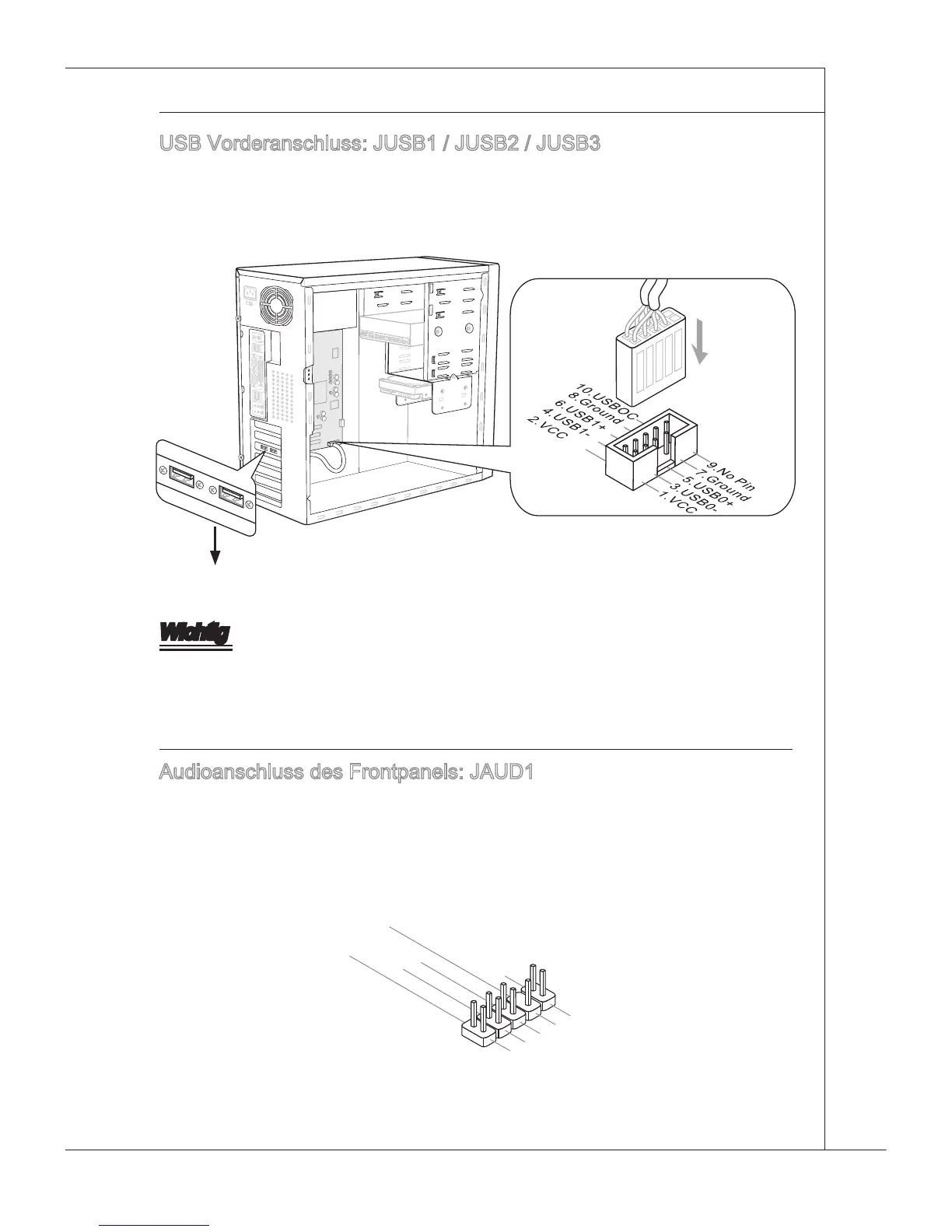 USB Vorderanschluss: JUSB1 / JUSB2 / JUSB3

10.USBOC
8.Ground
6.USB1+
4.USB1-
2.VCC

9.No Pin
7.Ground
5.USB0+
3.USB0-
1.VCC

Wichtig

Audioanschluss des Frontpanels: JAUD1