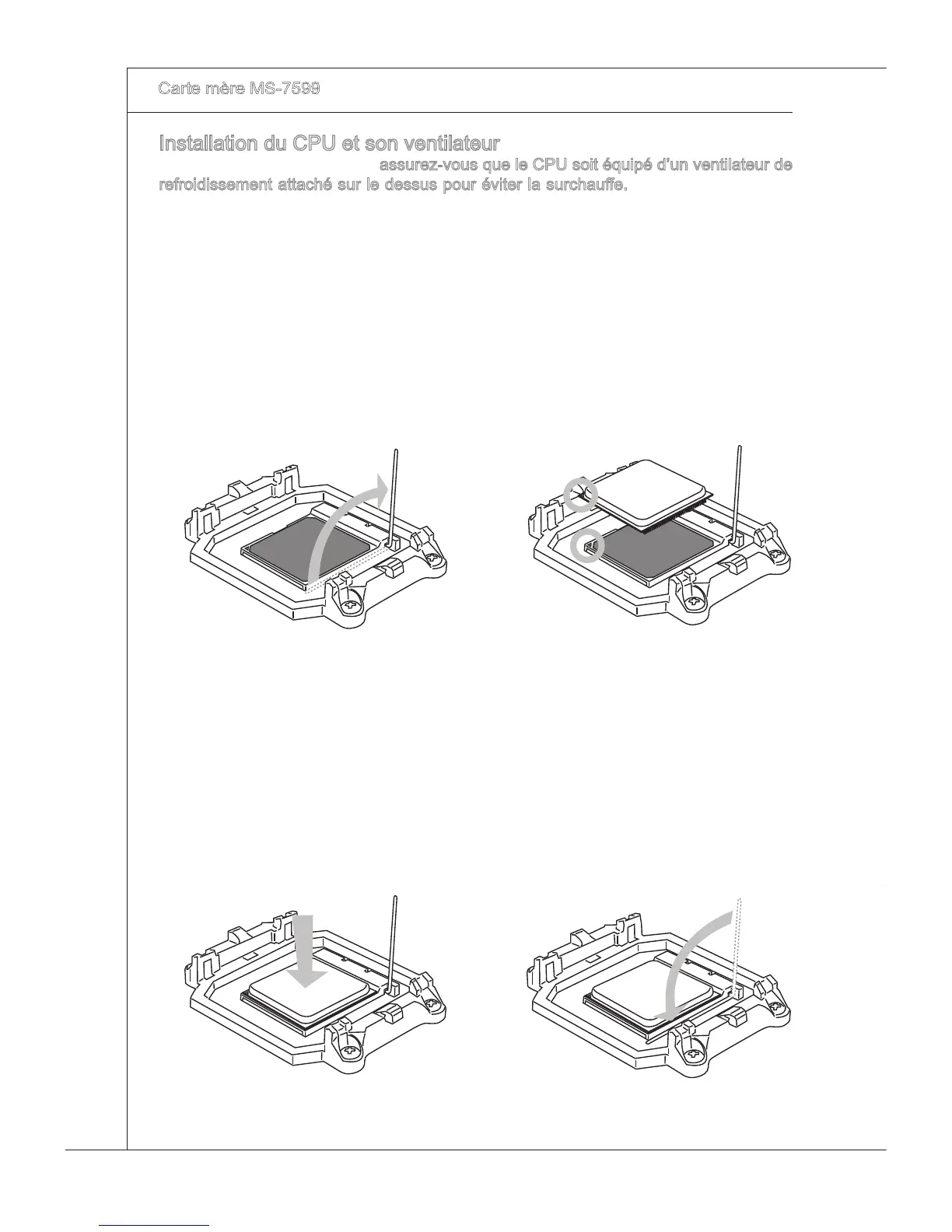 Carte mère MS-7599

Installation du CPU et son ventilateur

assurez-vous que le CPU soit équipé d'un ventilateur de refroidissement attaché sur le dessus pour éviter la surchauffe.