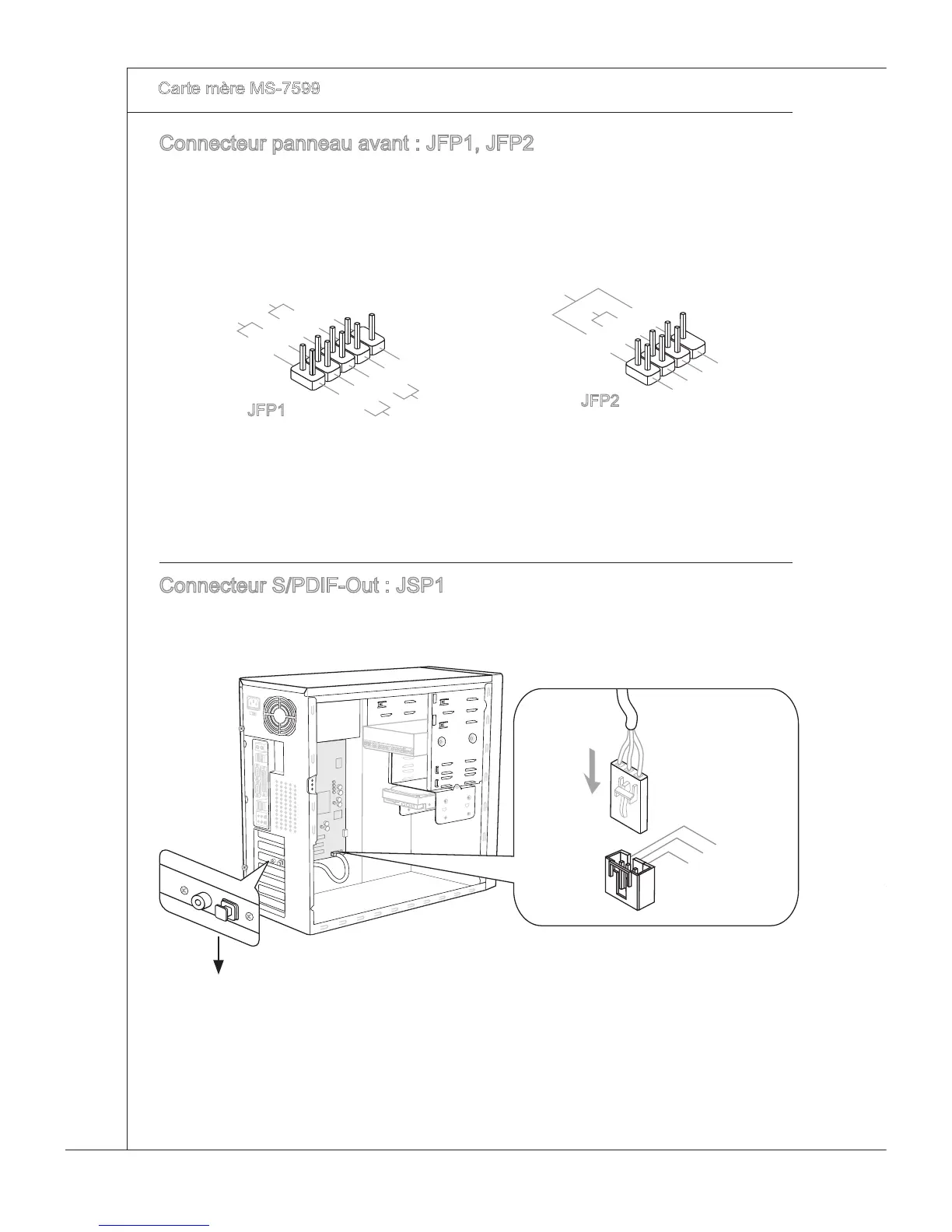 Carte mère MS-7599

Connecteur panneau avant : JFP1, JFP2

JFP1

JFP2

Connecteur S/PDIF-Out : JSP1