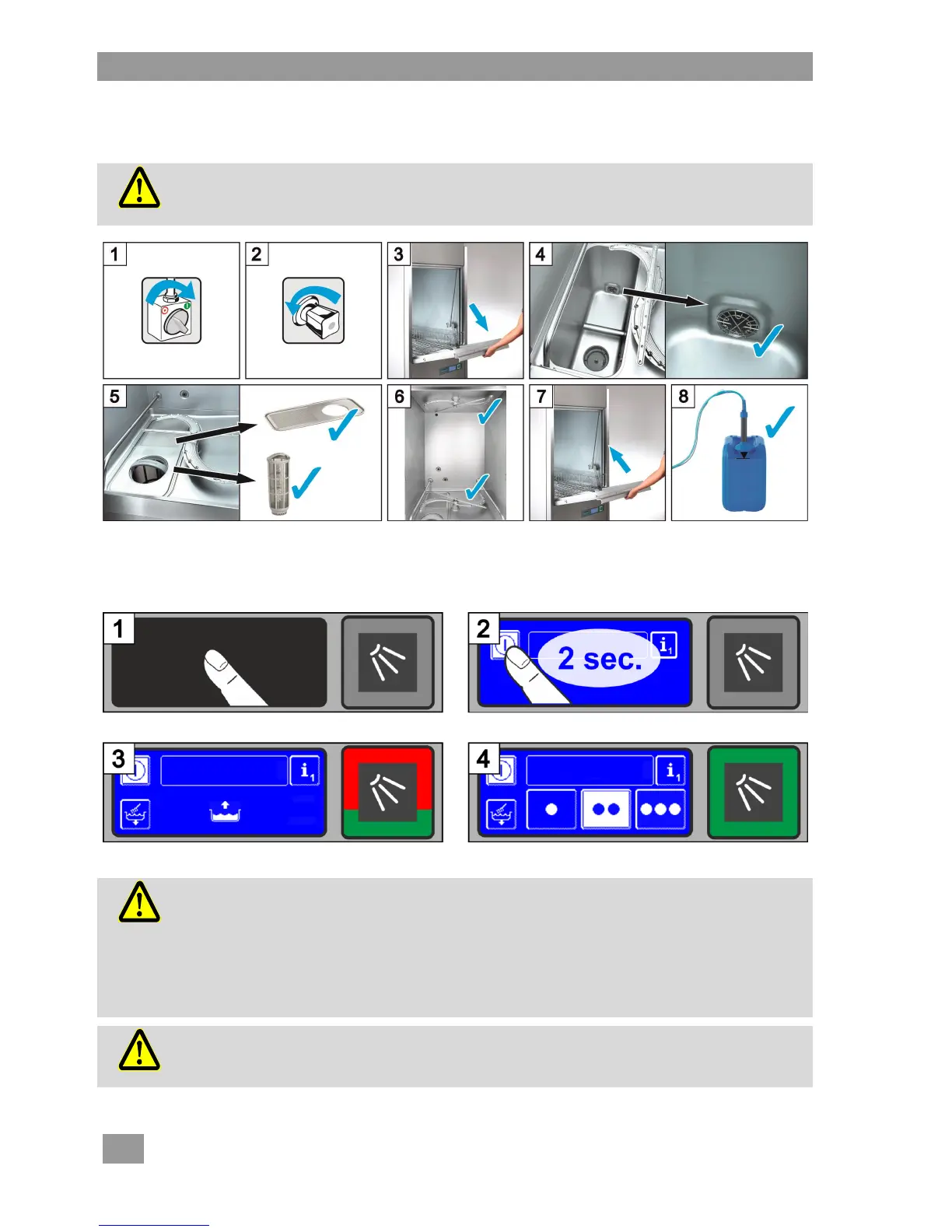 1

2

3

4

5

6

7

8

1

2

2 sec.

$i_1$

3

$i_1$

4

$i_1$