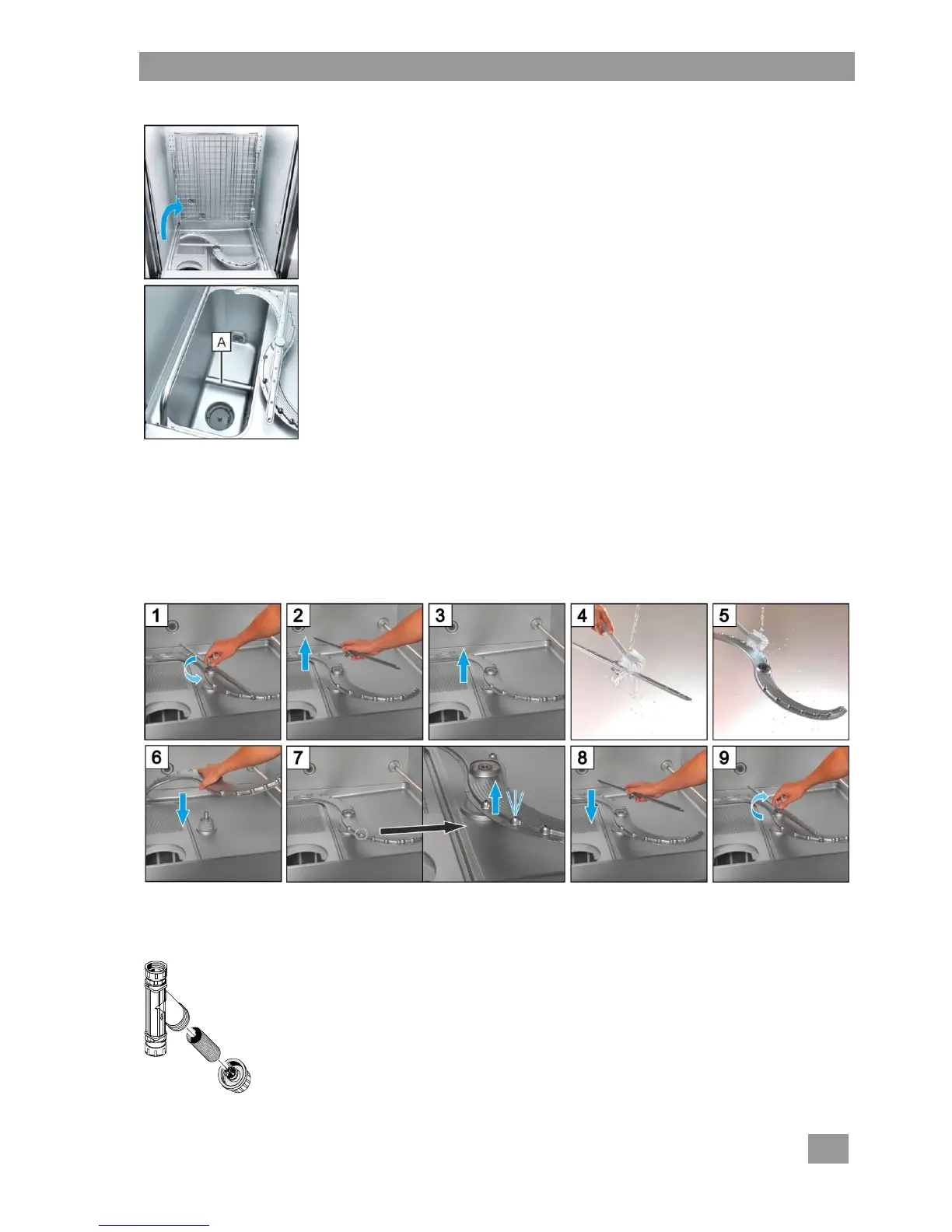 A

1

2

3

4

5

6

7

8

9