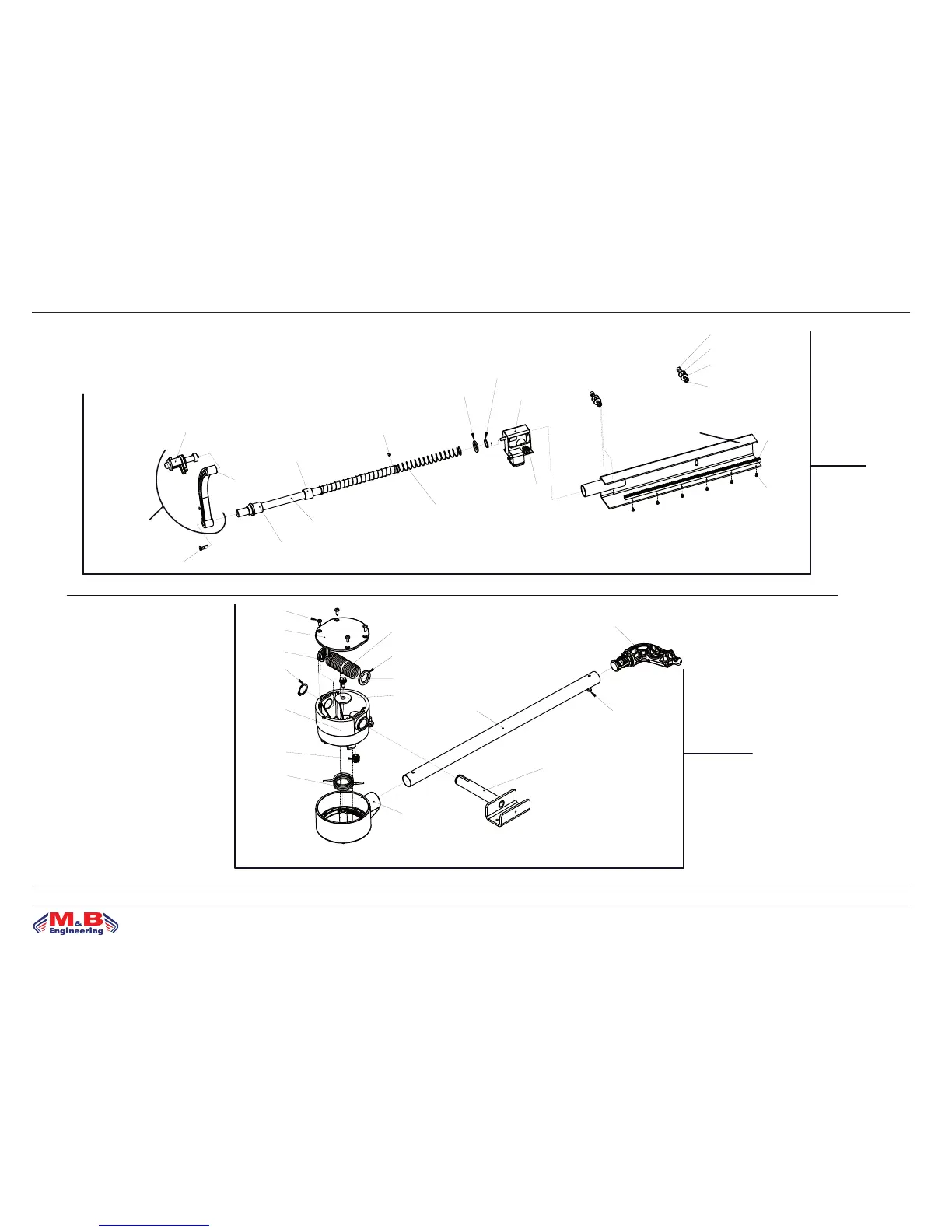 M&B Engineering