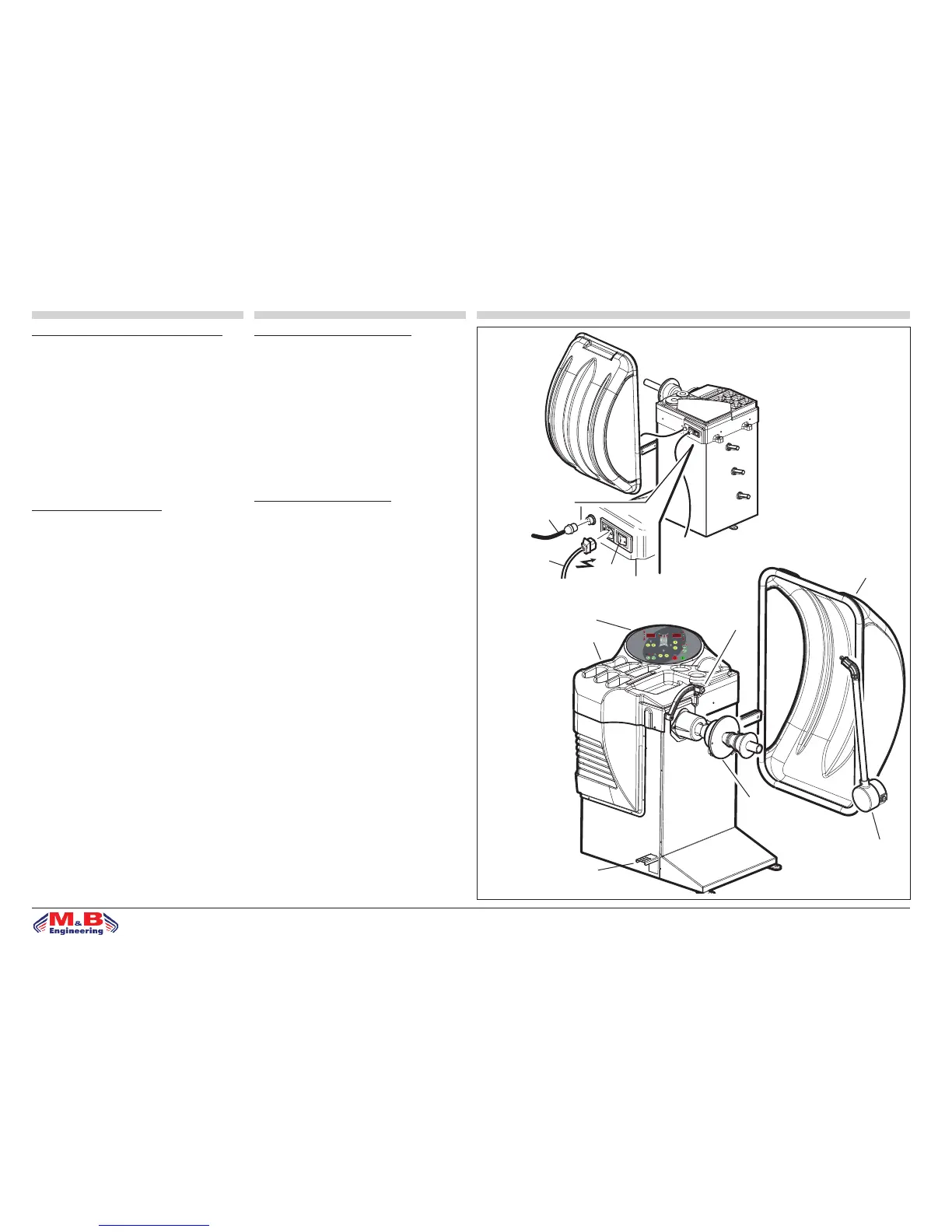 M&B Engineering