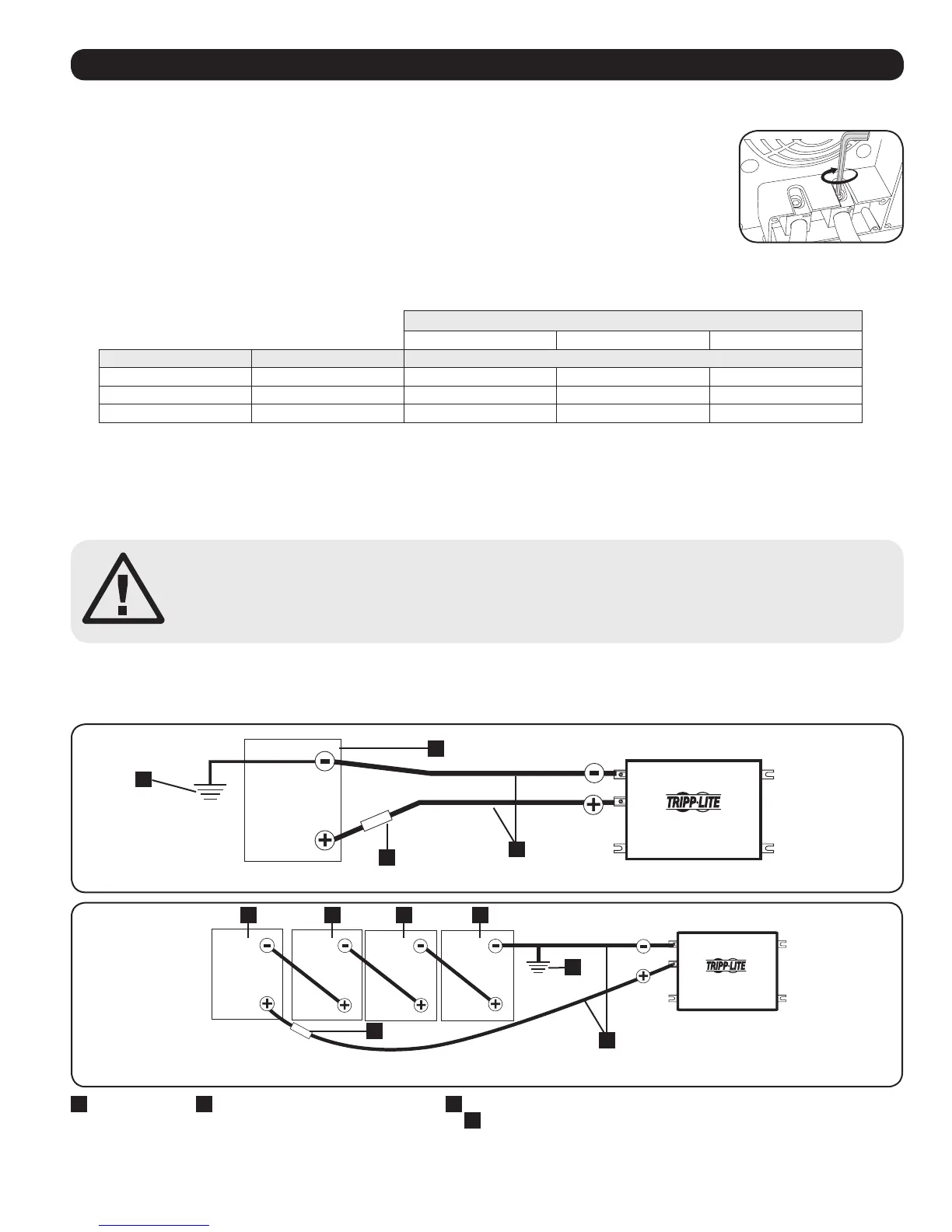 TRIPP·LITE

TRIPP·LITE