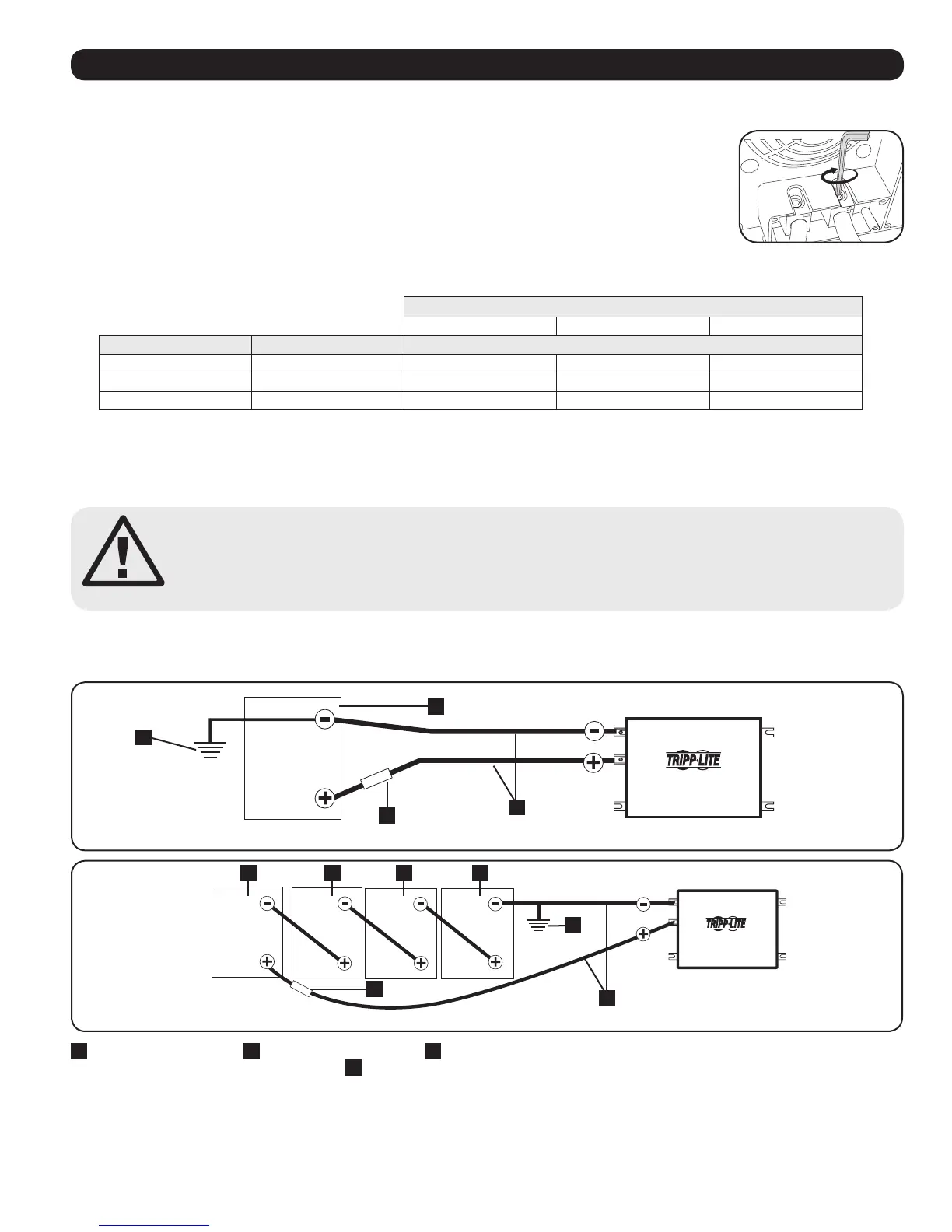 TRIPP·LITE

TRIPP·LITE