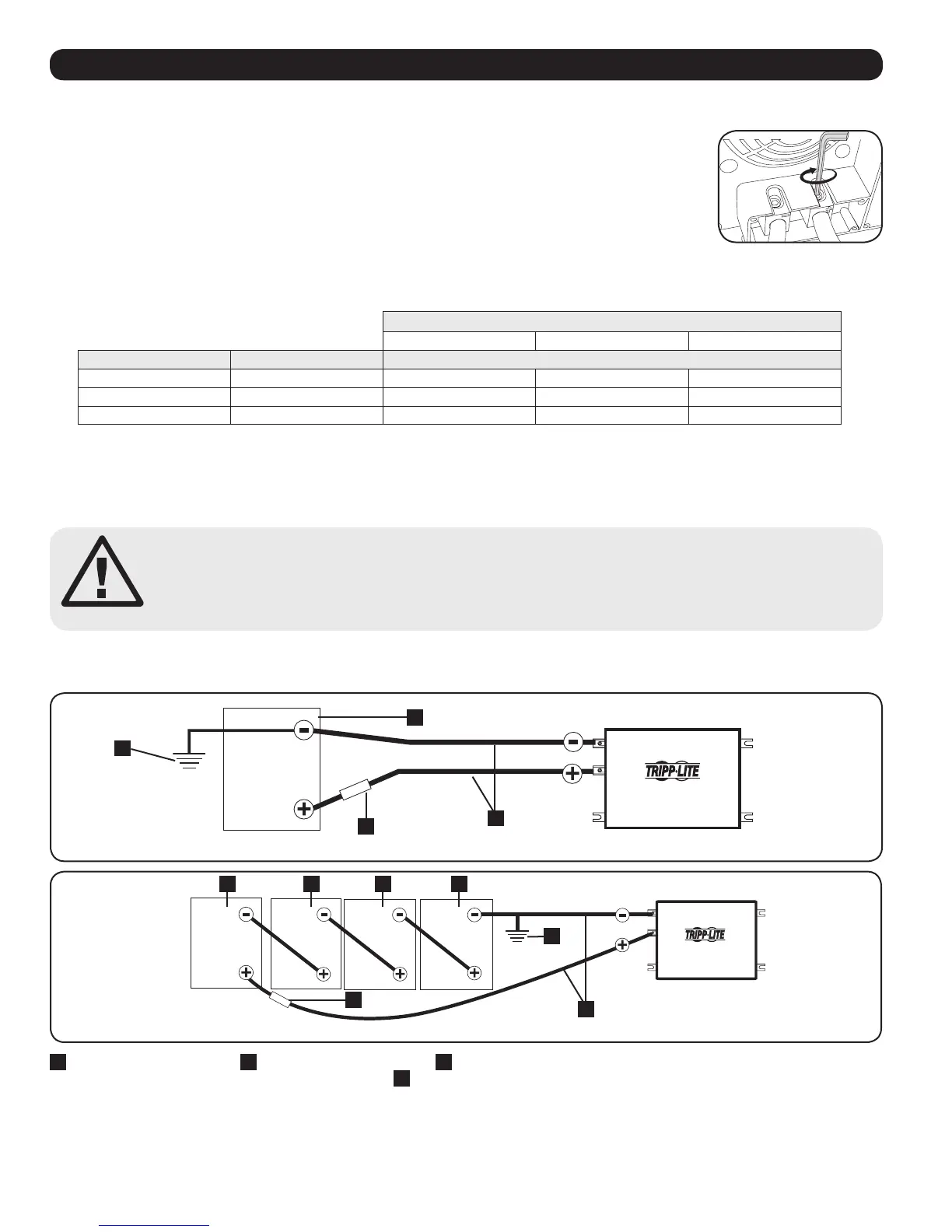 TRIPP·LITE

TRIPP·LITE