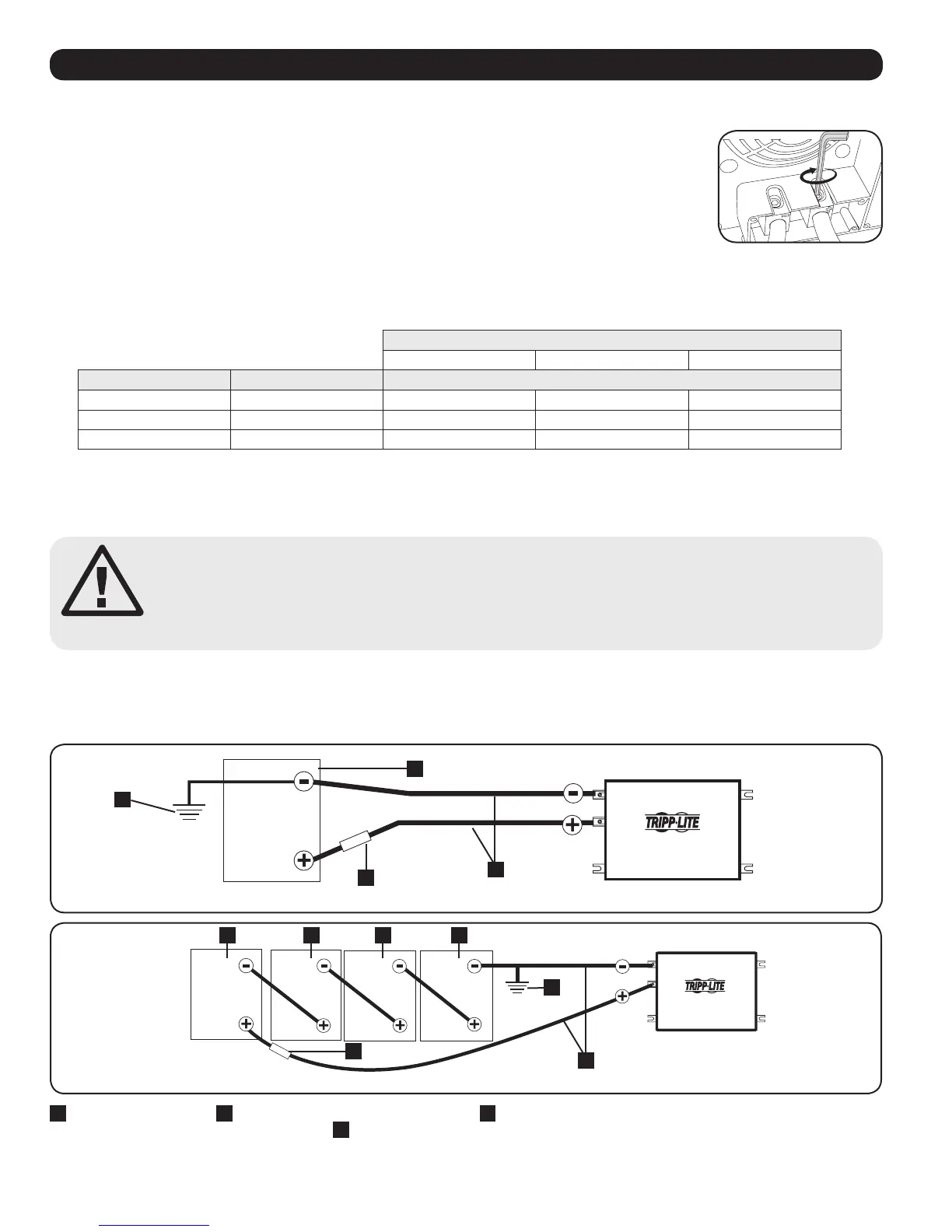 TRIPP·LITE

TRIPP·LITE