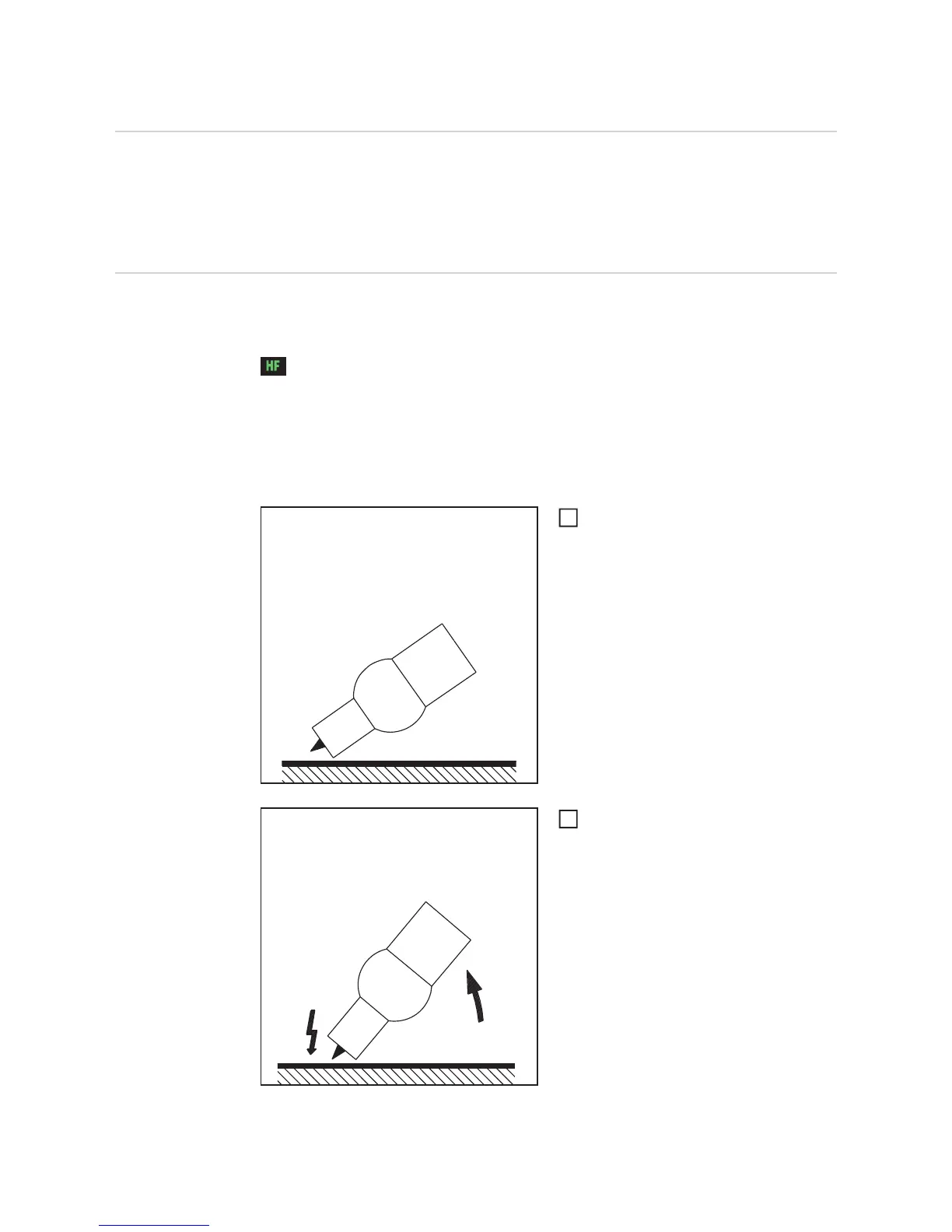 HF