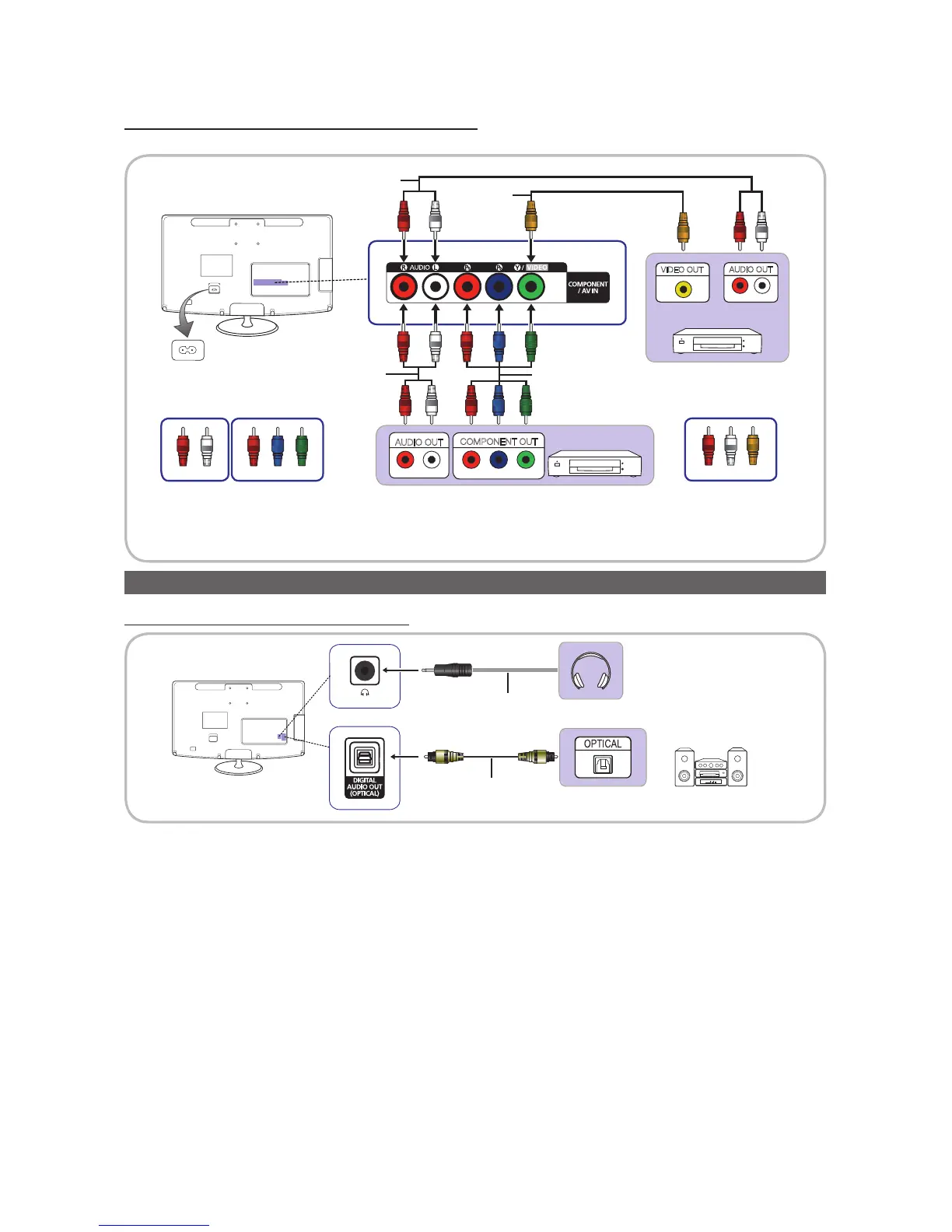 R AUDIO L
$P_R$
$P_B$
Y / VIDEO
COMPONENT / AV IN

VIDEO OUT
AUDIO OUT

AUDIO OUT
COMPONENT OUT

DIGITAL AUDIO OUT (OPTICAL)

OPTICAL