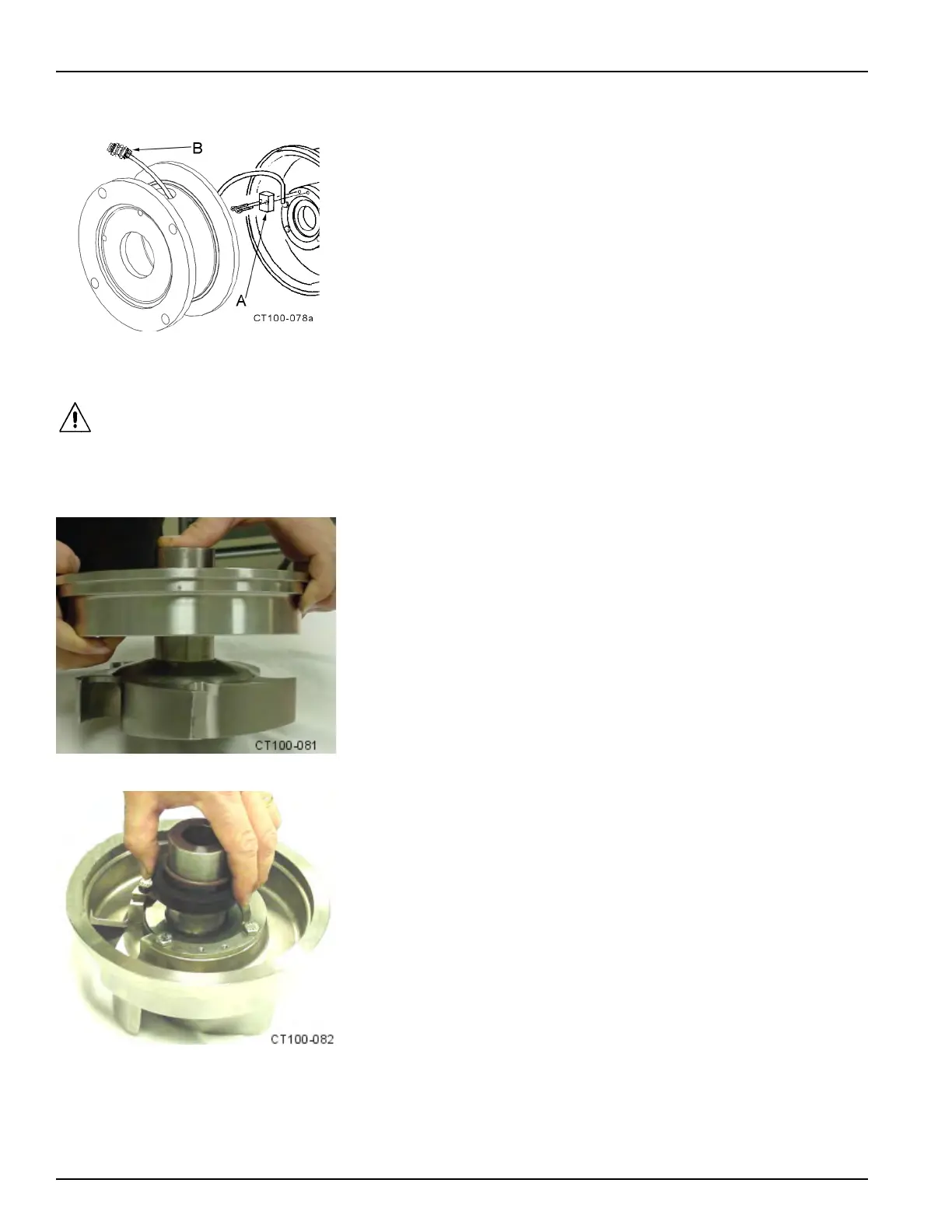 B

A

CT100-078a

CT100-081

CT100-082