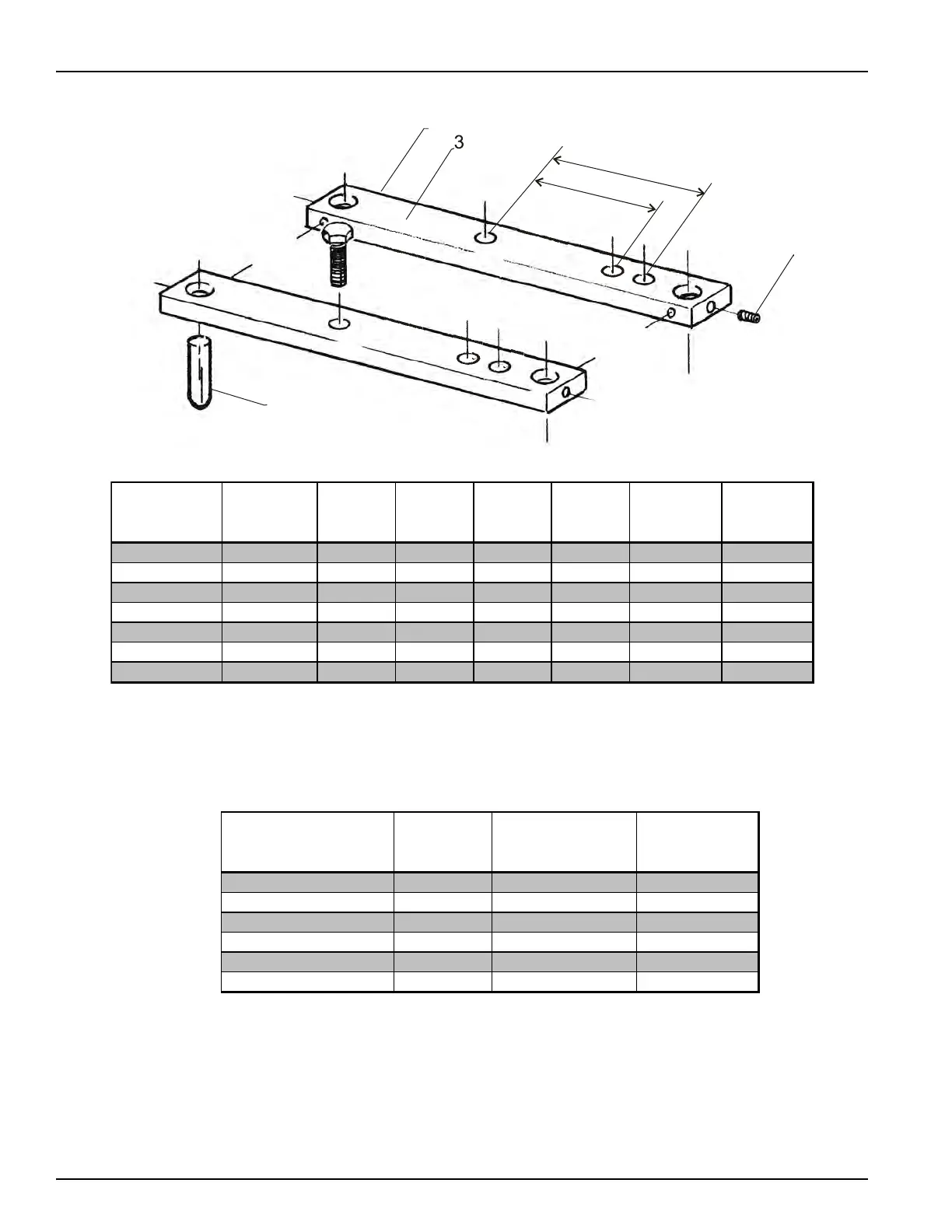 3