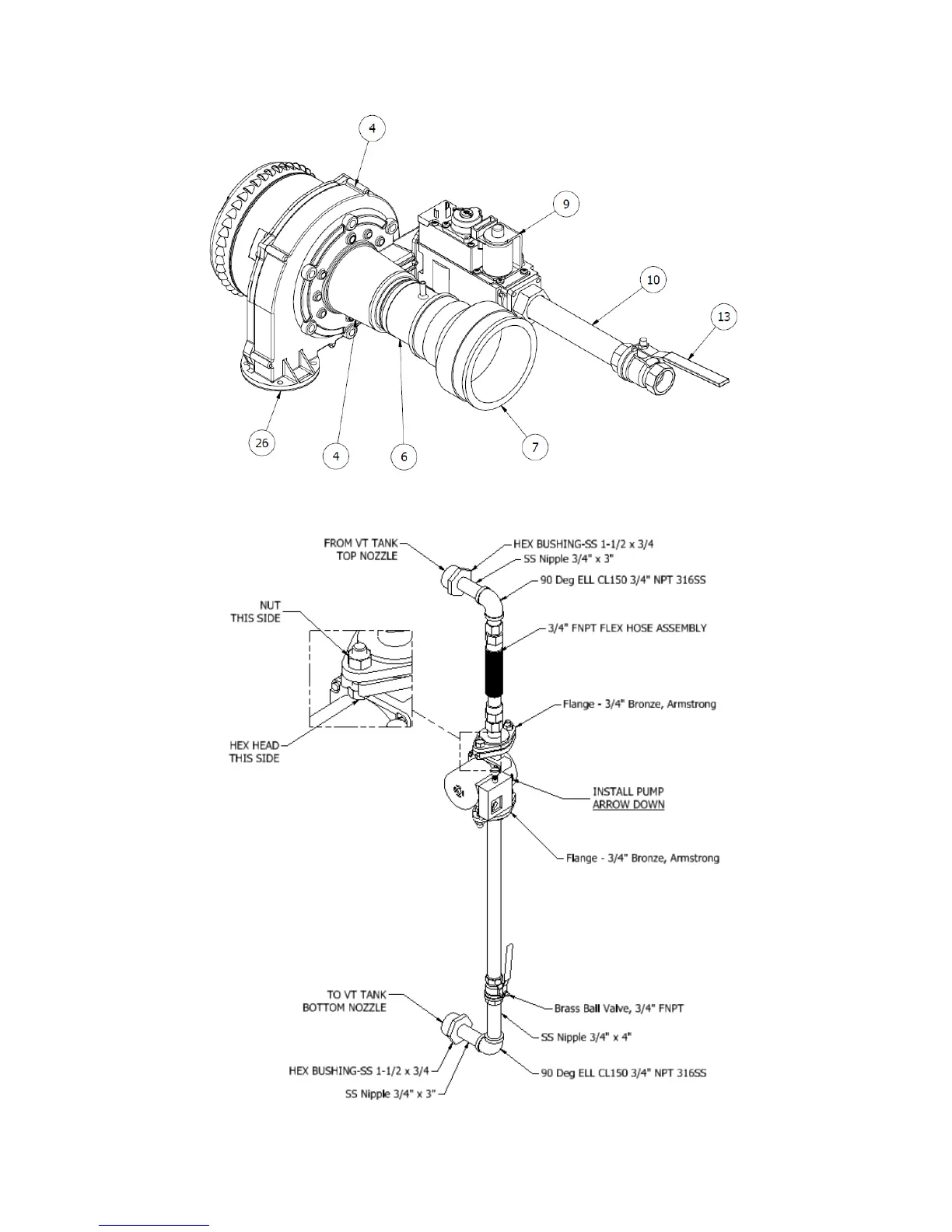 4

9

10

13

26

4

6

7

FROM VT TANK TOP NOZZLE

HEX BUSHING-SS 1-1/2 x 3/4

SS Nipple 3/4" x 3"

90 Deg ELL CL150 3/4" NPT 316SS

NUT THIS SIDE

3/4" FNPT FLEX HOSE ASSEMBLY

Flange - 3/4" Bronze, Armstrong

HEX HEAD THIS SIDE

INSTALL PUMP ARROW DOWN

Flange - 3/4" Bronze, Armstrong

TO VT TANK BOTTOM NOZZLE

Brass Ball Valve, 3/4" FNPT

SS Nipple 3/4" x 4"

HEX BUSHING-SS 1-1/2 x 3/4

90 Deg ELL CL150 3/4" NPT 316SS

SS Nipple 3/4" x 3"