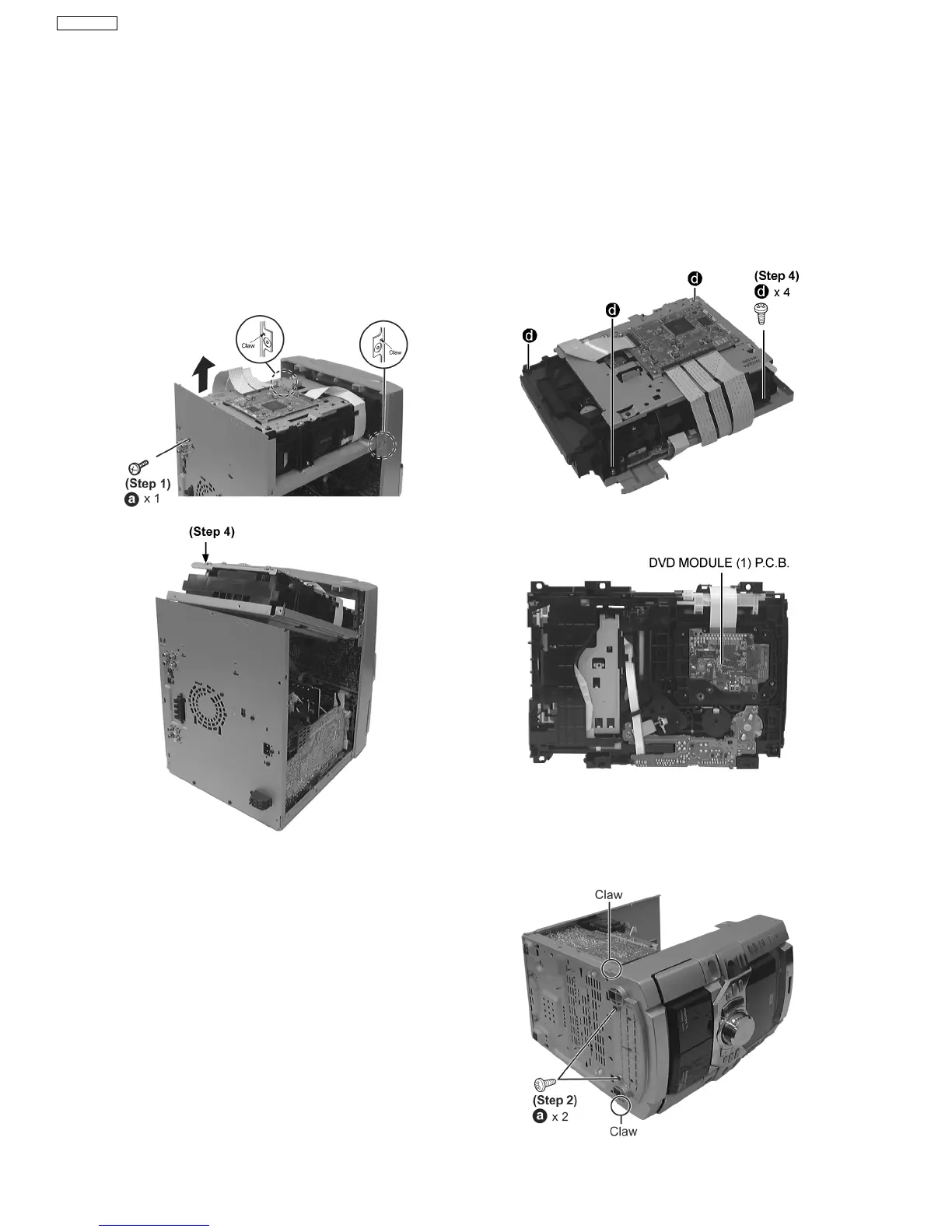 Claw

Claw

(Step 1)
a x 1

(Step 4)

d

d

d

(Step 4)
d x 4

DVD MODULE (1) P.C.B.

Claw

(Step 2)
a x 2

Claw