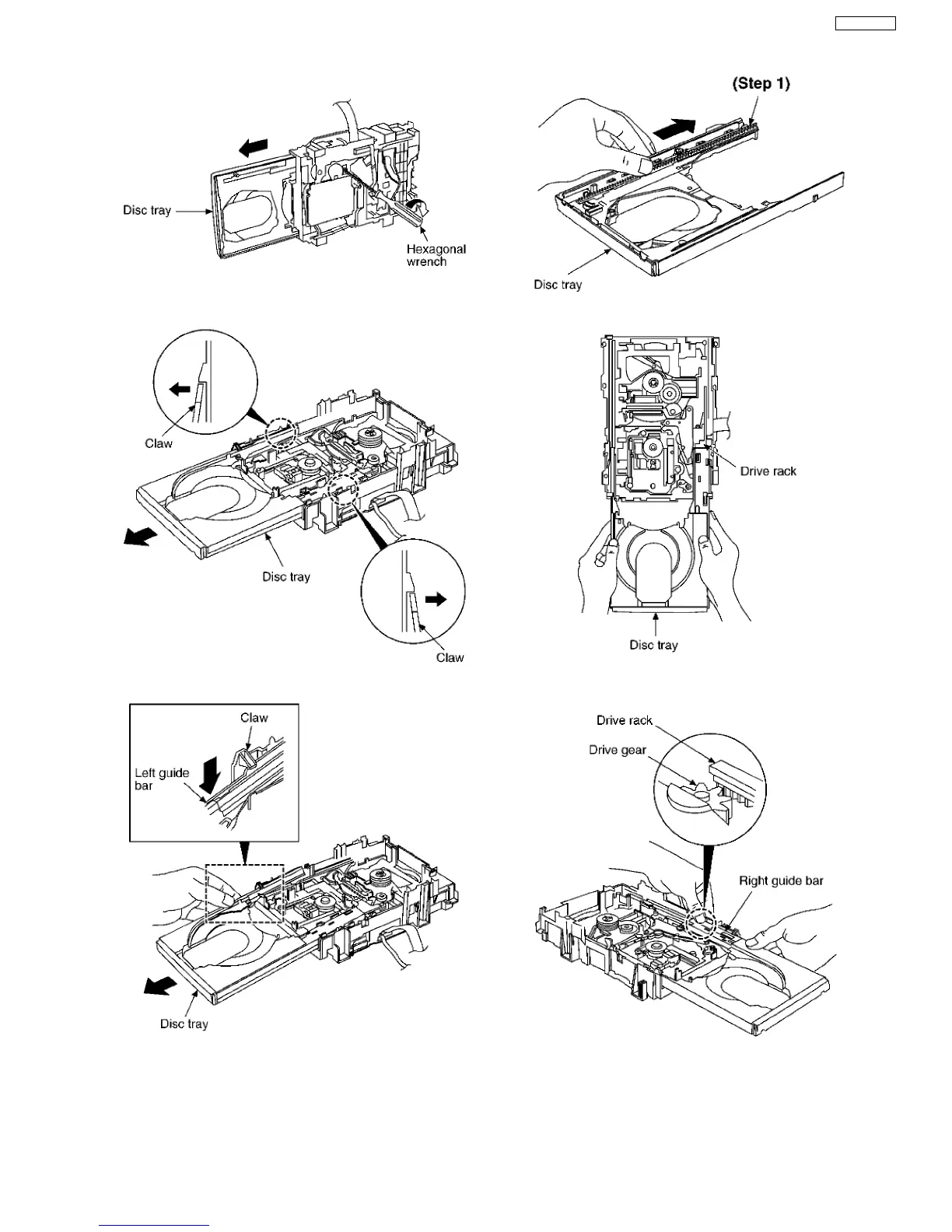 Disc tray

Hexagonal wrench

(Step 1)

Disc tray

Claw

Disc tray

Claw

Drive rack

Disc tray

Claw

Left guide bar

Disc tray

Drive rack

Drive gear

Right guide bar