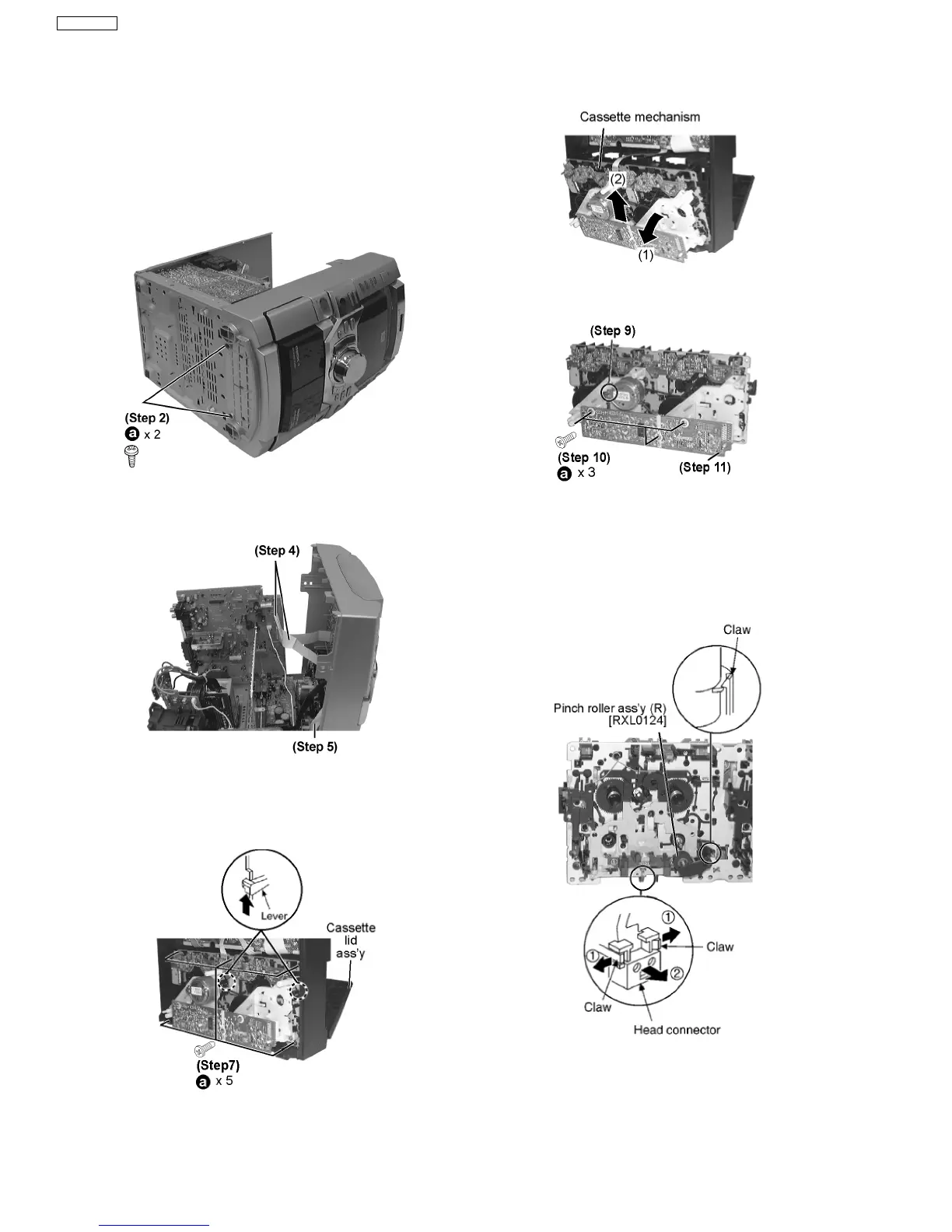 (Step 2)
a x 2

(Step 4)

(Step 5)

Lever

Cassette lid ass'y

(Step7)
a x 5

Cassette mechanism

(2)

(1)

(Step 9)

(Step 10)
a x 3

(Step 11)

Claw

Pinch roller ass'y (R)
[RXL0124]

①

Claw

①

②

Claw

Head connector