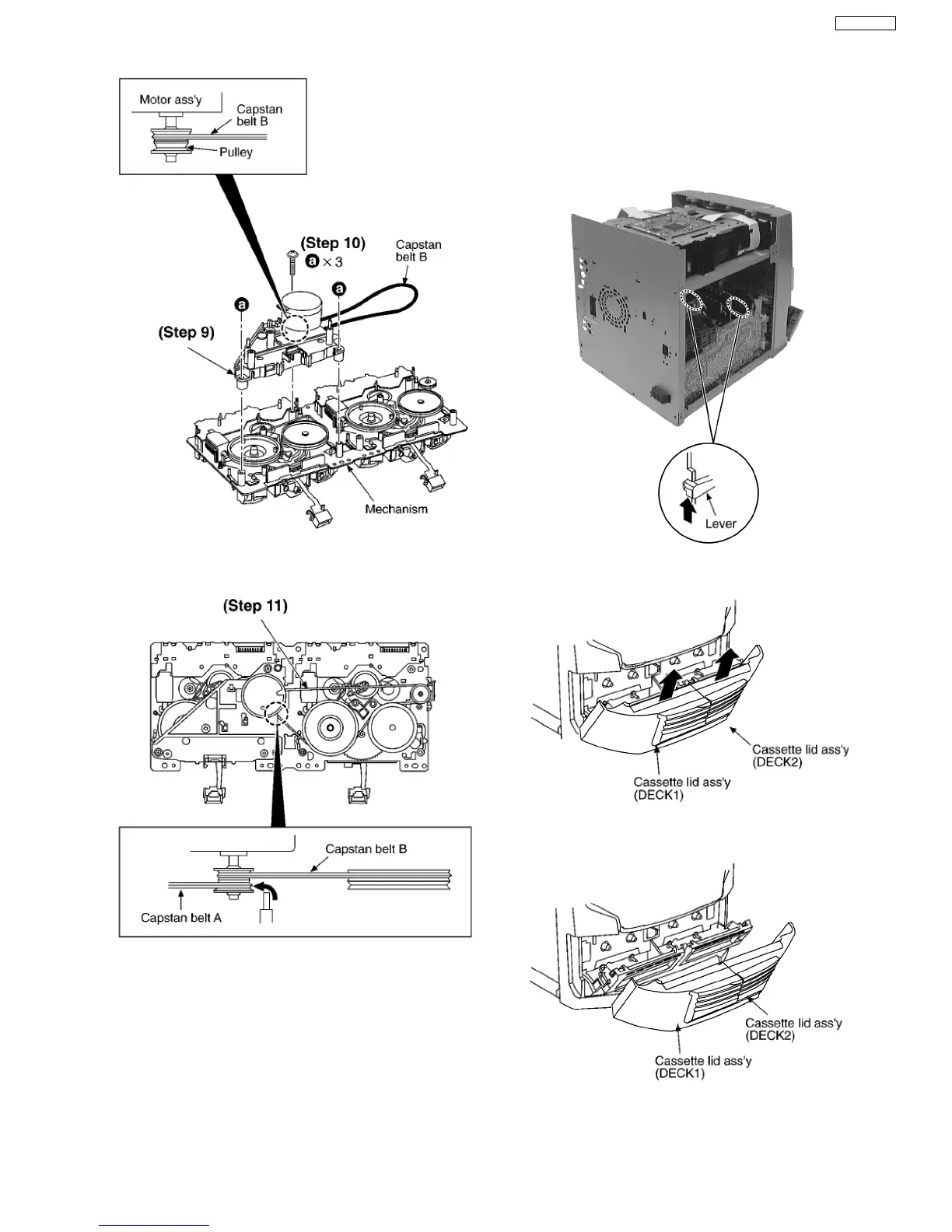 Motor ass'y

Capstan belt B

Pulley

(Step 10)

a × 3

Capstan belt B

a

a

(Step 9)

Mechanism

Lever

(Step 11)

Capstan belt B

Capstan belt A

Cassette lid ass'y (DECK2)

Cassette lid ass'y (DECK1)

Cassette lid ass'y (DECK2)

Cassette lid ass'y (DECK1)