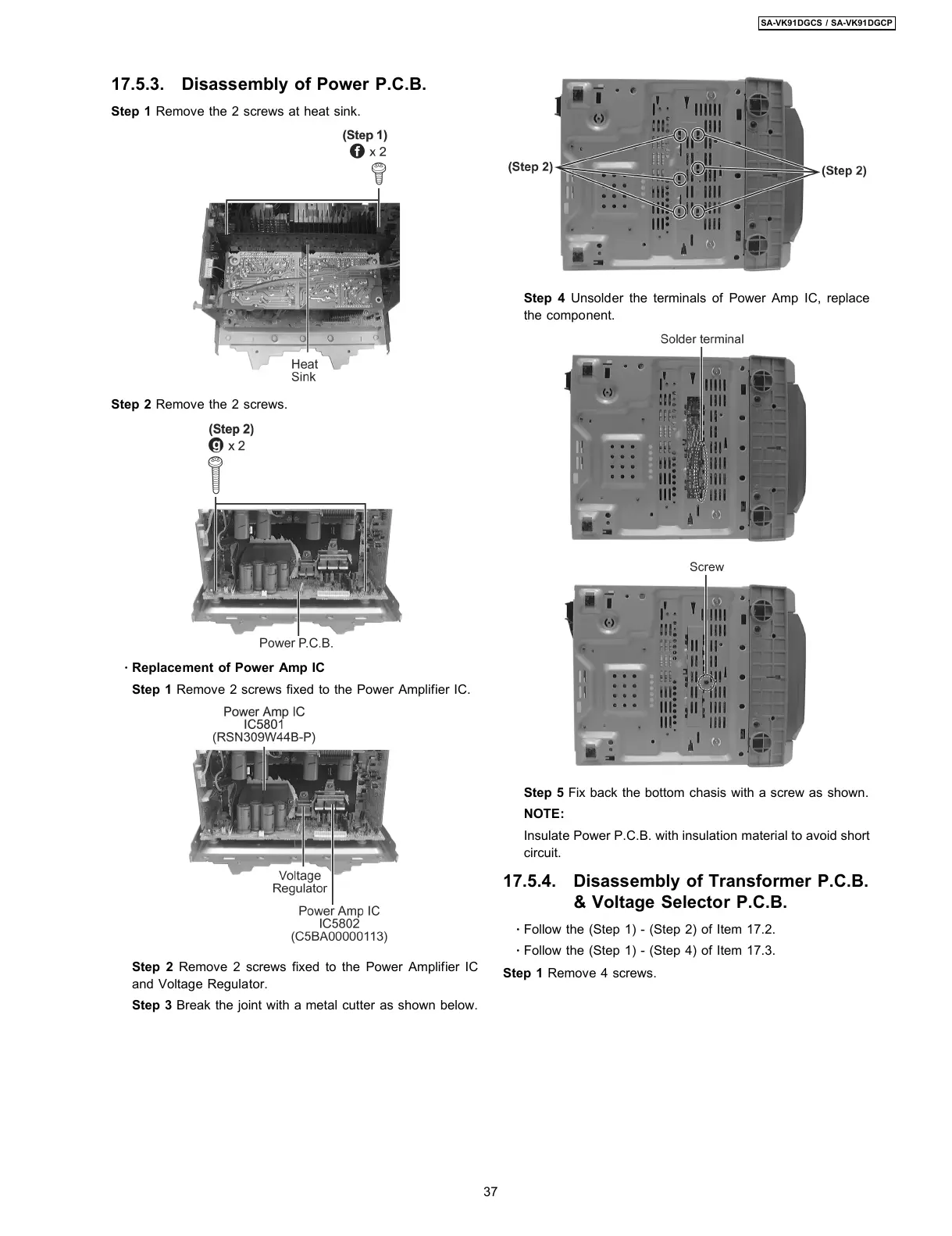 SA-VK91DGCS / SA-VK91DGCP

17.5.3. Disassembly of Power P.C.B.

Step 1 Remove the 2 screws at heat sink.

(Step 1)
f x 2

Heat Sink

Step 2 Remove the 2 screws.

(Step 2)
g x 2

Power P.C.B.

· Replacement of Power Amp IC

Step 1 Remove 2 screws fixed to the Power Amplifier IC.

Power Amp IC
IC5801
(RSN309W44B-P)

Voltage Regulator

Power Amp IC
IC5802
(C5BA00000113)

Step 2 Remove 2 screws fixed to the Power Amplifier IC and Voltage Regulator.

Step 3 Break the joint with a metal cutter as shown below.

(Step 2)

(Step 2)

Step 4 Unsolder the terminals of Power Amp IC, replace the component.

Solder terminal

Screw

Step 5 Fix back the bottom chasis with a screw as shown.

NOTE:

Insulate Power P.C.B. with insulation material to avoid short circuit.

17.5.4. Disassembly of Transformer P.C.B. & Voltage Selector P.C.B.

· Follow the (Step 1) - (Step 2) of Item 17.2.

· Follow the (Step 1) - (Step 4) of Item 17.3.

Step 1 Remove 4 screws.

37